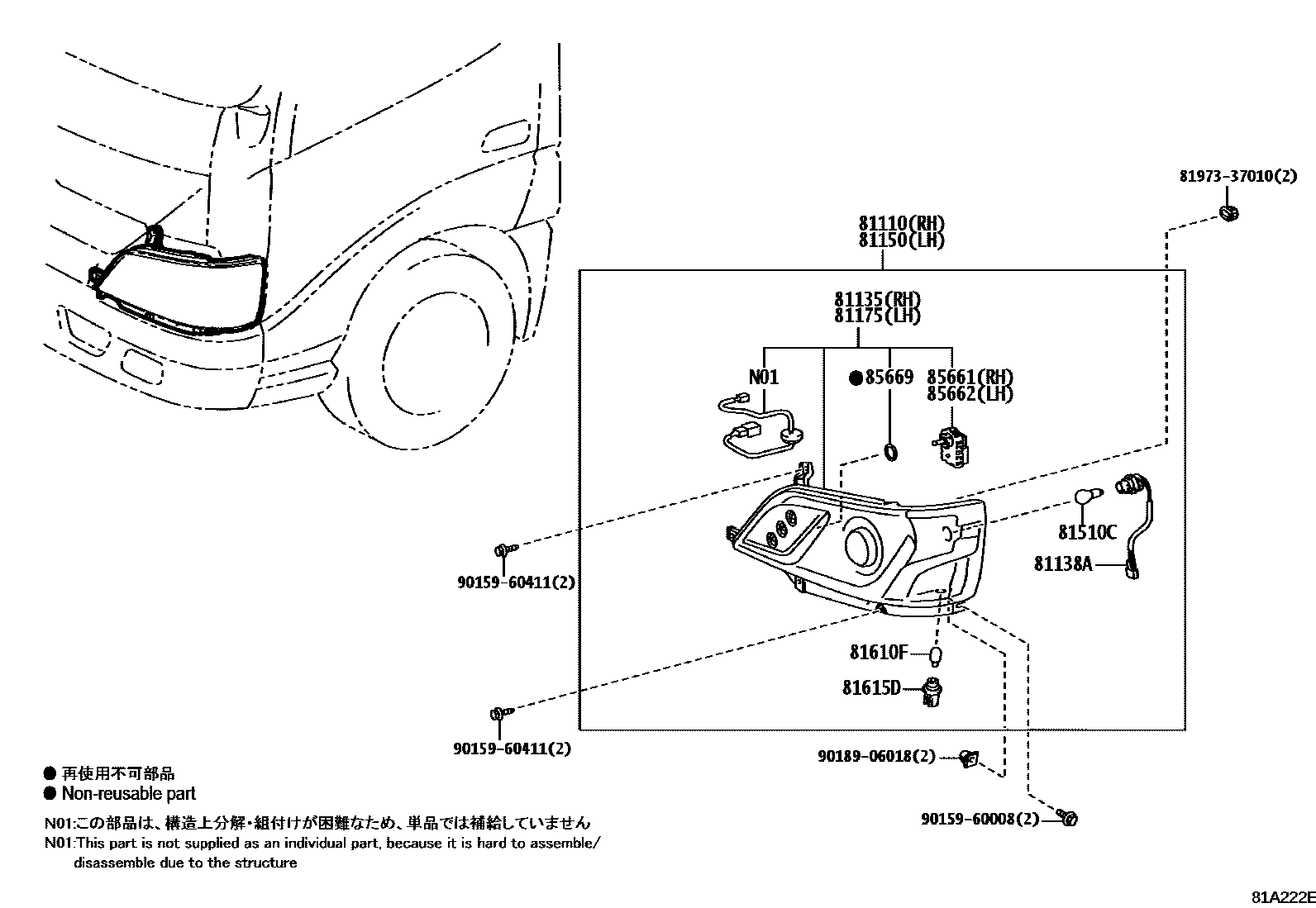 81973-37010(2)

81110(RH)
81150(LH)

81135(RH)
81175(LH)

N01

● 85669

85661(RH)
85662(LH)

81510C

81138A

90159-60411(2)

81610F

81615D

90159-60411(2)

90189-06018(2)

90159-60008(2)

● 再使用不可部品
● Non-reusable part

N01:この部品は、構造上分解・組付けが困難なため、単品では補給していません
N01:This part is not supplied as an individual part, because it is hard to assemble/ disassemble due to the structure

81A222E