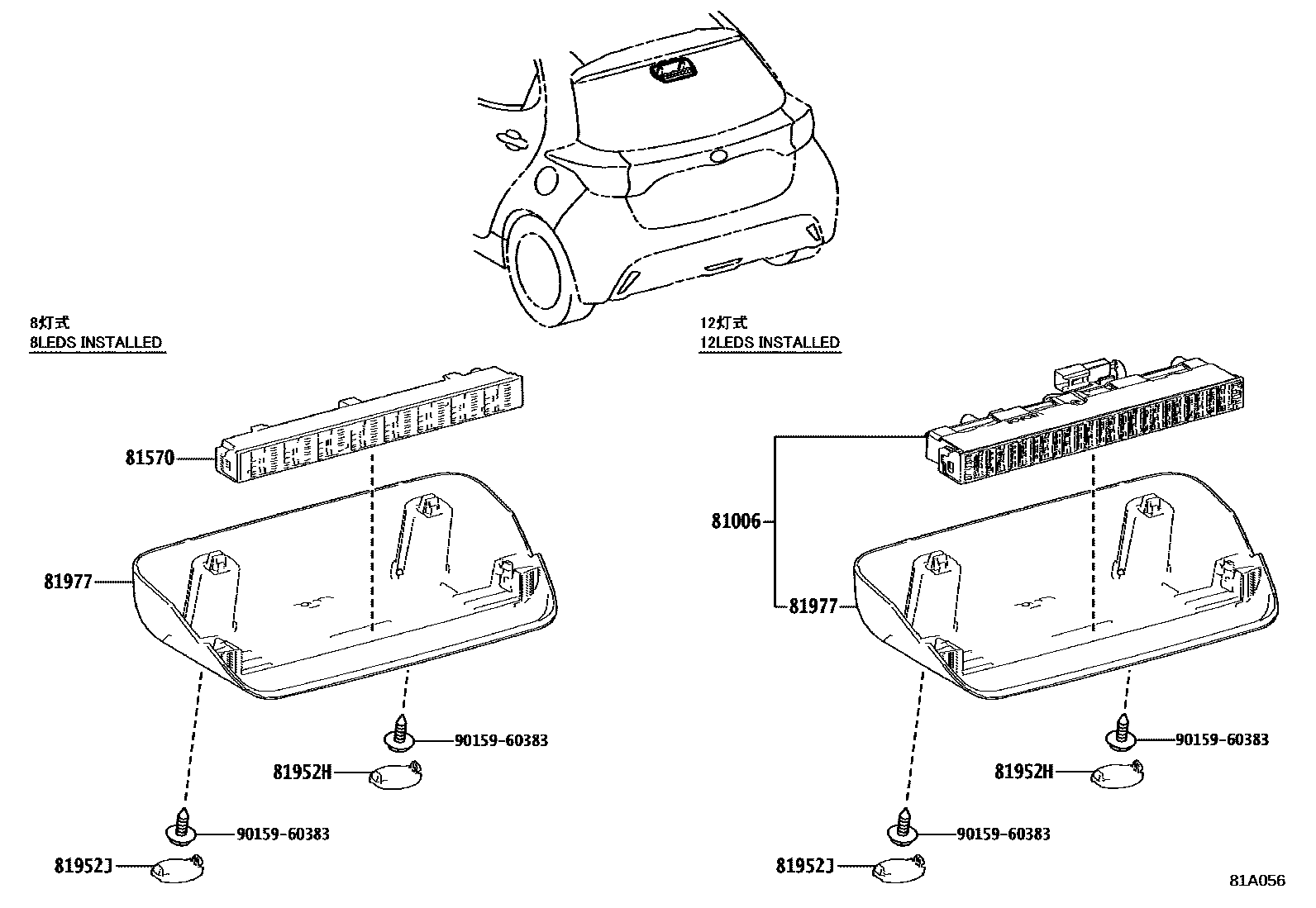 8灯式
8LEDS INSTALLED

81570

81977

90159-60383

81952H

90159-60383

81952J

12灯式
12LEDS INSTALLED

81006

81977

90159-60383

81952H

90159-60383

81952J

81A056