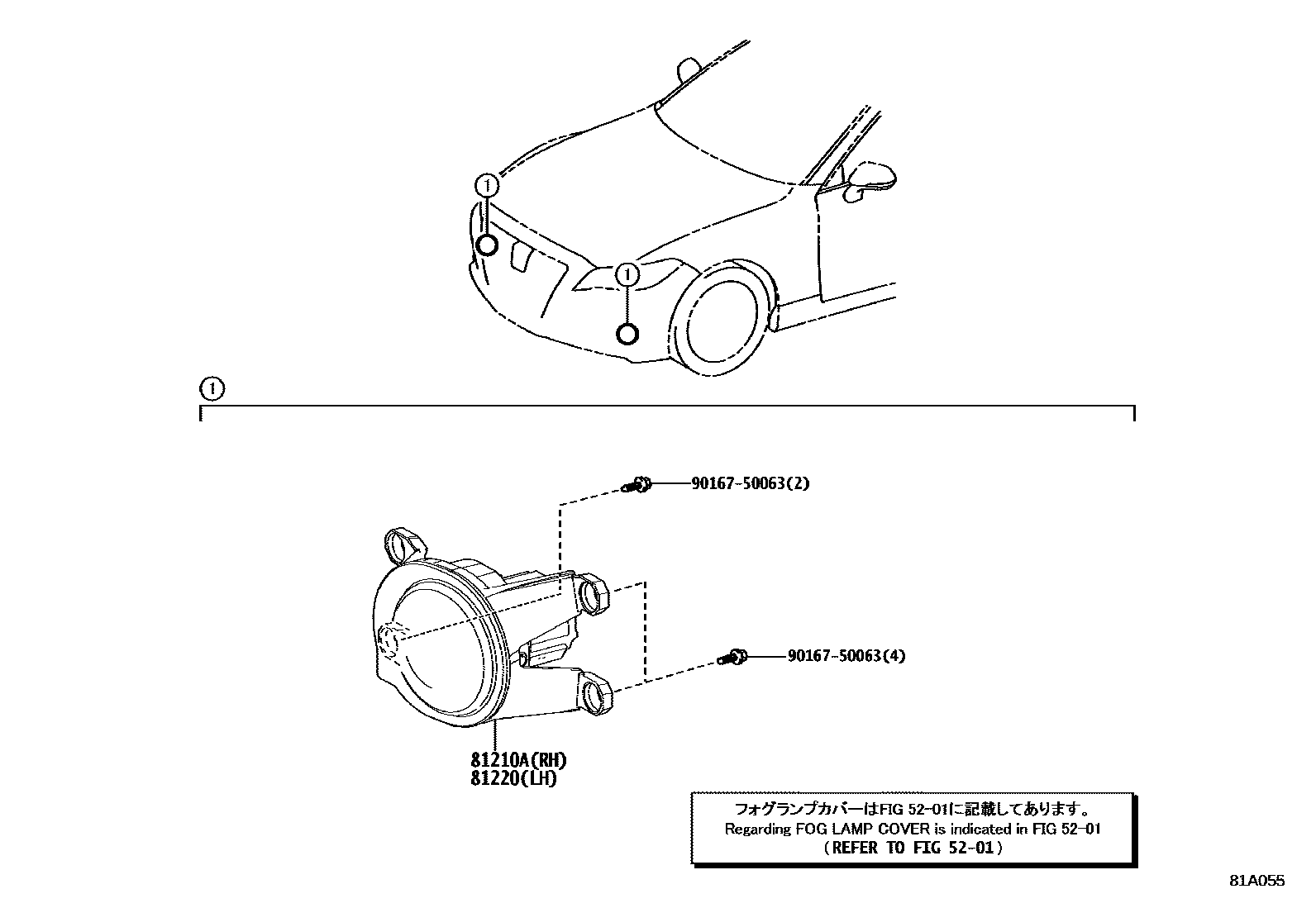 ①

①

①

90167-50063(2)

90167-50063(4)

81210A(RH)
81220(LH)

フォグランプカバーはFIG 52-01に記載してあります。
Regarding FOG LAMP COVER is indicated in FIG 52-01
(REFER TO FIG 52-01)

81A055