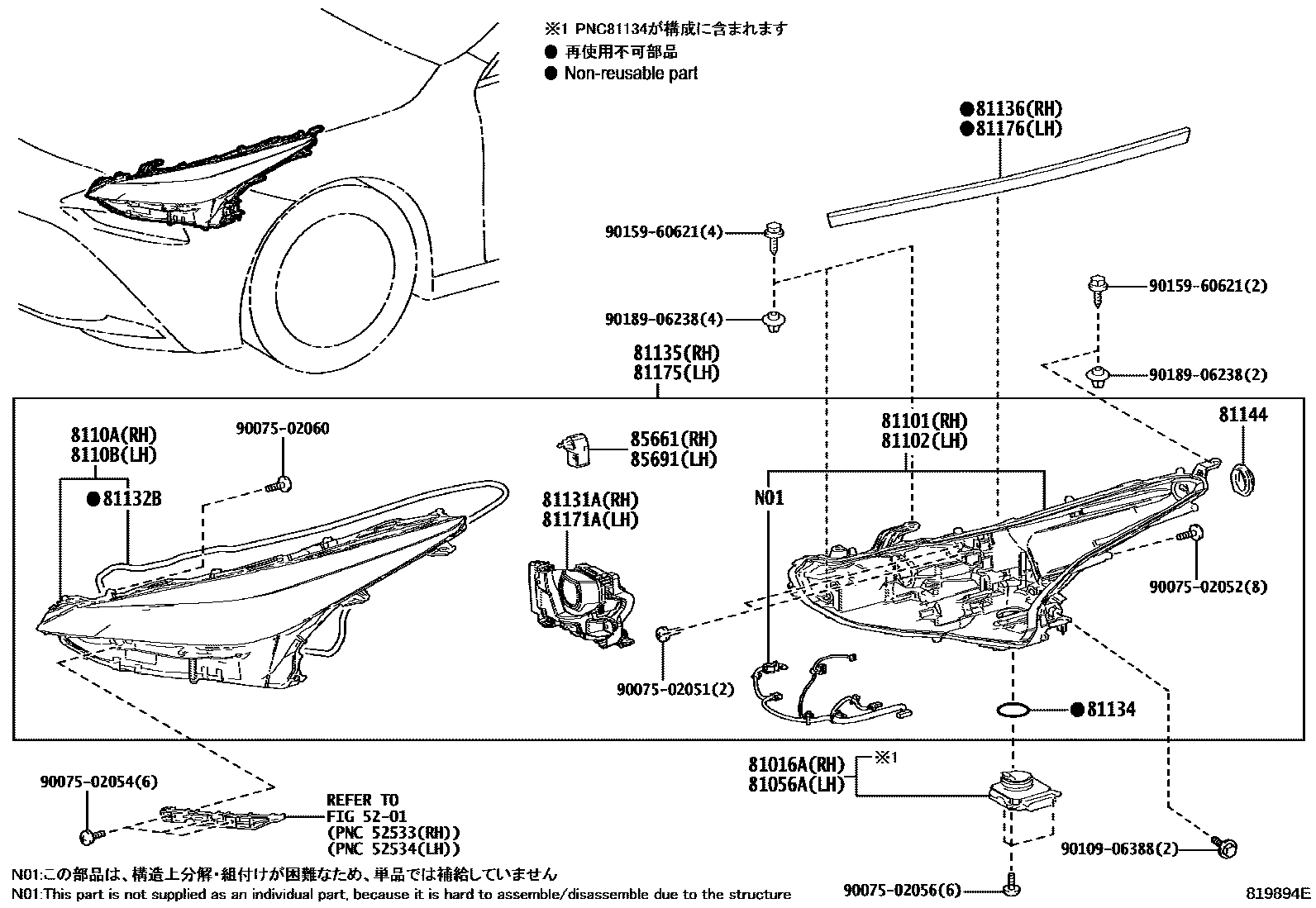 ※1 PNC81134が構成に含まれます
● 再使用不可部品
● Non-reusable part

●81136(RH)
●81176(LH)

90159-60621(4)

90189-06238(4)

90159-60621(2)

90189-06238(2)

81135(RH)
81175(LH)

8110A(RH)
8110B(LH)

●81132B

90075-02060

85661(RH)
85691(LH)

81131A(RH)
81171A(LH)

81101(RH)
81102(LH)

N01

81144

90075-02052(8)

90075-02051(2)

●81134

81016A(RH)
81056A(LH)
※1

90075-02054(6)

REFER TO
FIG 52-01
(PNC 52533(RH))
(PNC 52534(LH))

90109-06388(2)

90075-02056(6)

N01:この部品は、構造上分解・組付けが困難なため、単品では補給していません
N01:This part is not supplied as an individual part, because it is hard to assemble/disassemble due to the structure

819894E