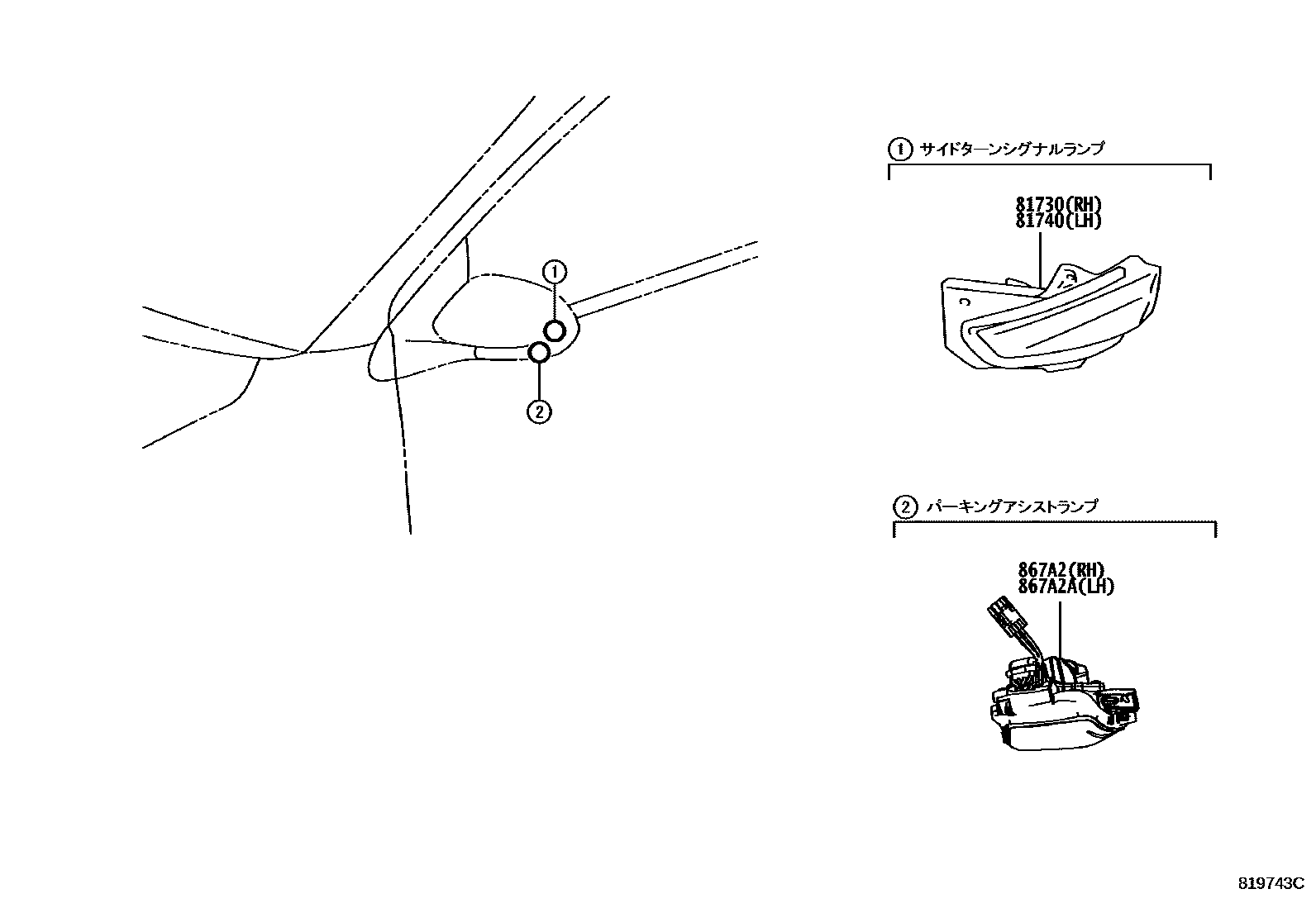 1

2

1 サイドターンシグナルランプ

81730(RH)
81740(LH)

2 パーキングアシストランプ

867A2(RH)
867A2A(LH)

819743C