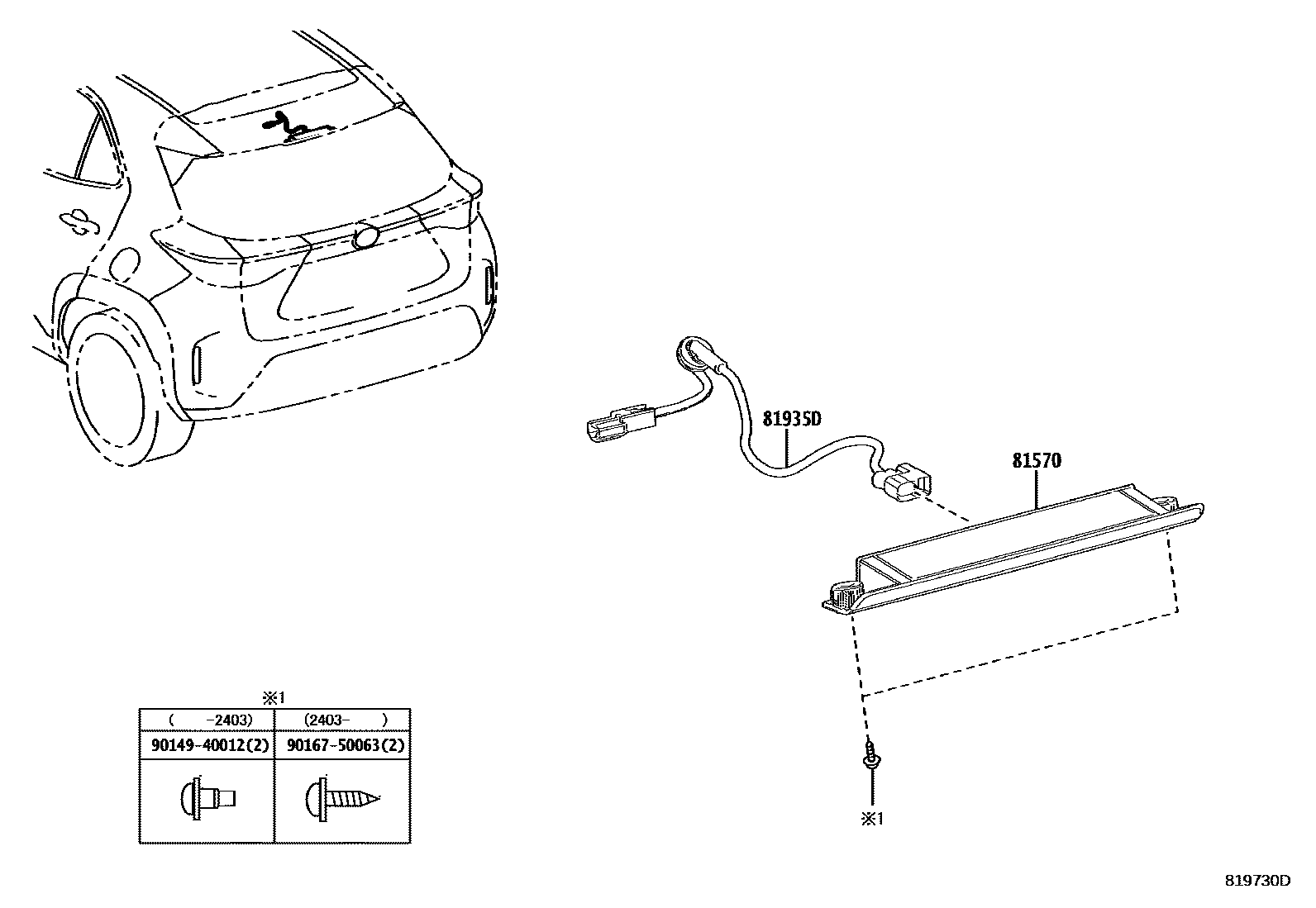 81935D

81570

※1

| ( -2403) | (2403- ) |
|---|---|
| 90149-40012(2) | 90167-50063(2) |

※1

819730D