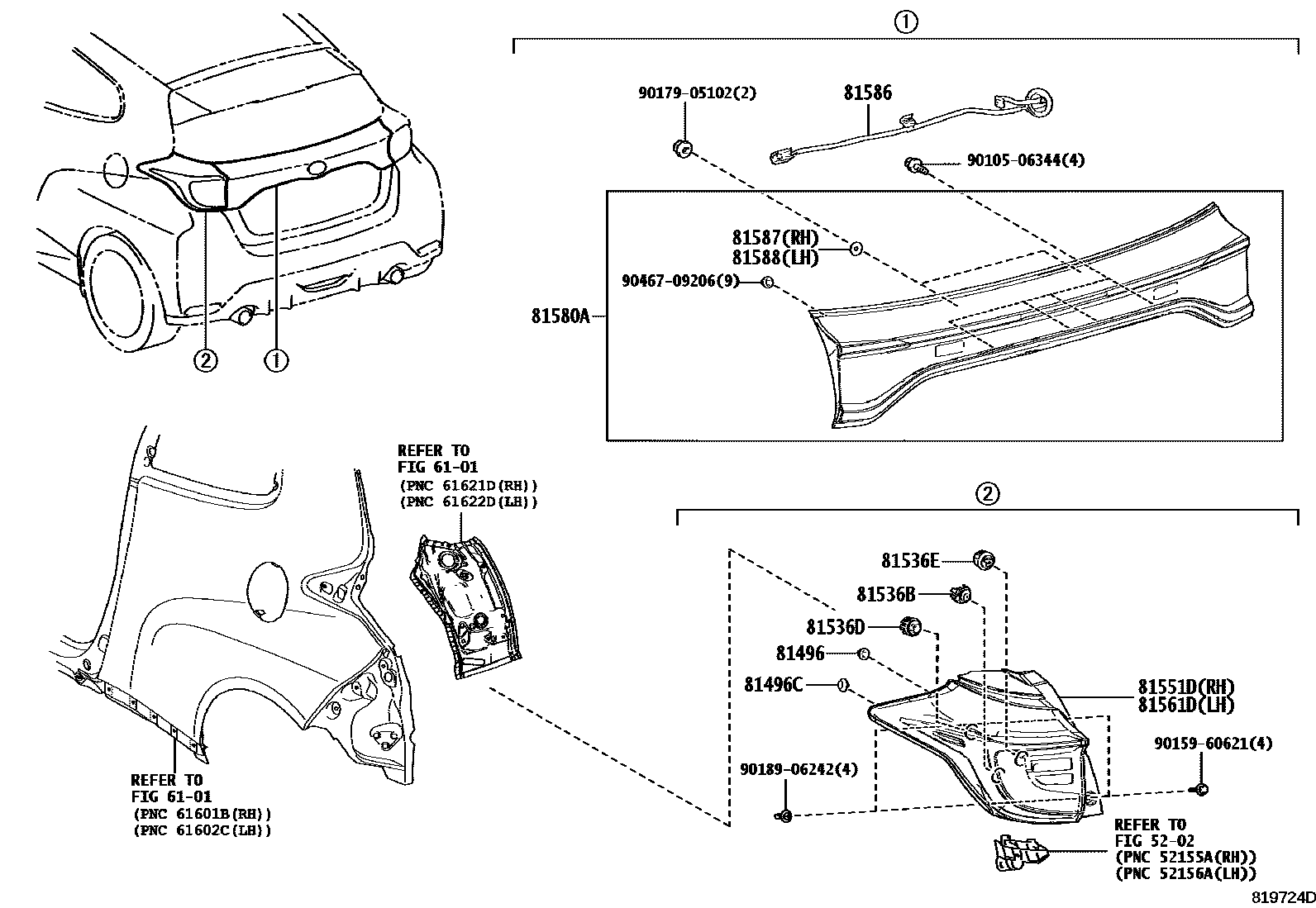 ①

90179-05102(2)
81586
90105-06344(4)
81587(RH)
81588(LH)
90467-09206(9)
81580A

② ①

REFER TO
FIG 61-01
(PNC 61621D(RH))
(PNC 61622D(LH))

②

81536E
81536B
81536D
81496
81496C
81551D(RH)
81561D(LH)
90159-60621(4)
90189-06242(4)

REFER TO
FIG 61-01
(PNC 61601B(RH))
(PNC 61602C(LH))

REFER TO
FIG 52-02
(PNC 52155A(RH))
(PNC 52156A(LH))

819724D