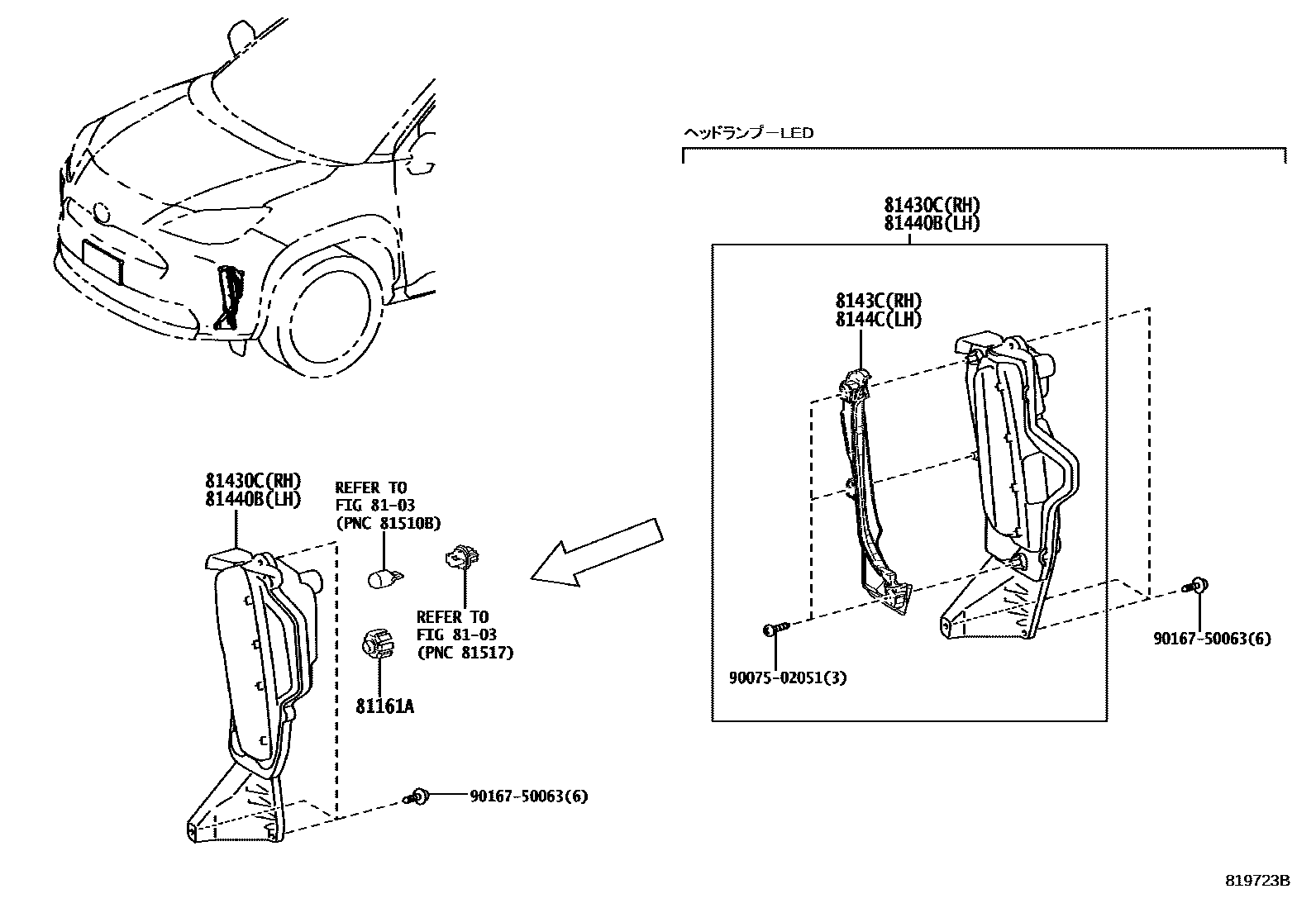 ヘッドランプーLED

81430C(RH)
81440B(LH)

8143C(RH)
8144C(LH)

90075-02051(3)

90167-50063(6)

81430C(RH)
81440B(LH)

REFER TO
FIG 81-03
(PNC 81510B)

REFER TO
FIG 81-03
(PNC 81517)

81161A

90167-50063(6)

819723B