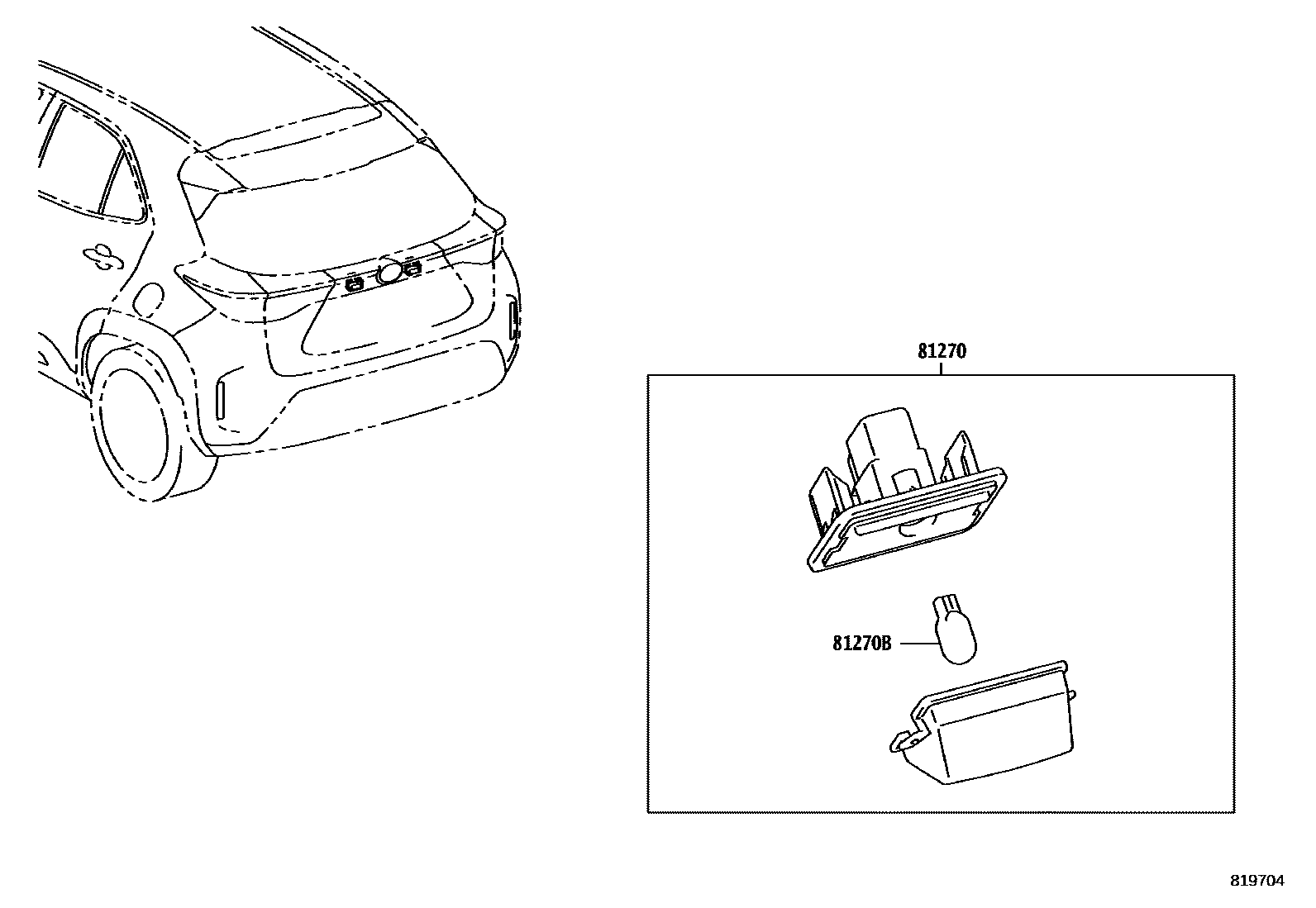 81270

81270B

819704