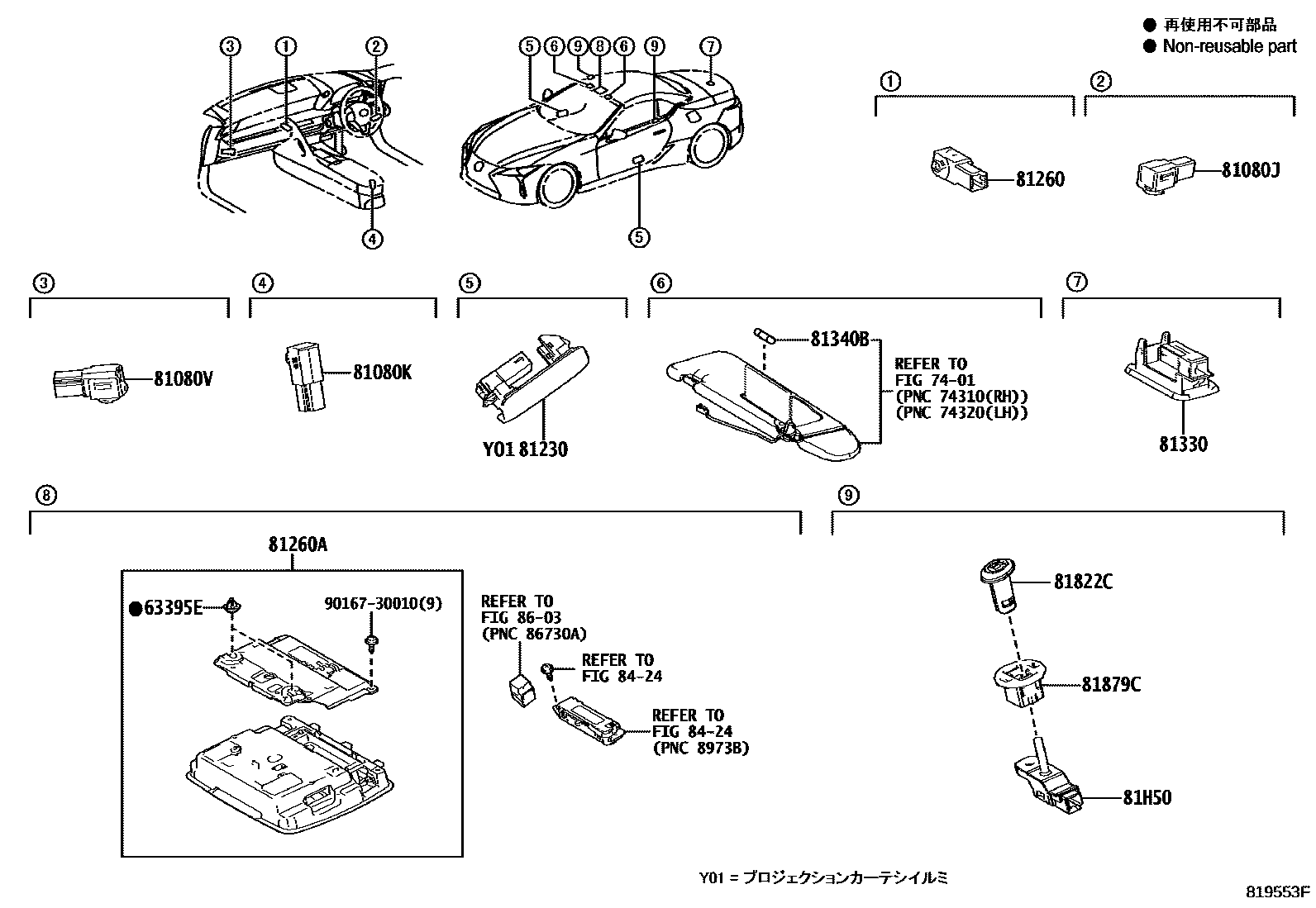 ● 再使用不可部品
● Non-reusable part

③ ① ②

④

⑤ ⑥ ⑨ ⑧ ⑥ ⑨ ⑦

⑤

①

81260

②

81080J

③

81080V

④

81080K

⑤

Y01 81230

⑥

81340B

REFER TO FIG 74-01 (PNC 74310(RH)) (PNC 74320(LH))

⑦

81330

⑧

81260A

●63395E

90167-30010(9)

REFER TO FIG 86-03 (PNC 86730A)

REFER TO FIG 84-24

REFER TO FIG 84-24 (PNC 8973B)

⑨

81822C

81879C

81H50

Y01 = プロジェクションカーテシイルミ

819553F