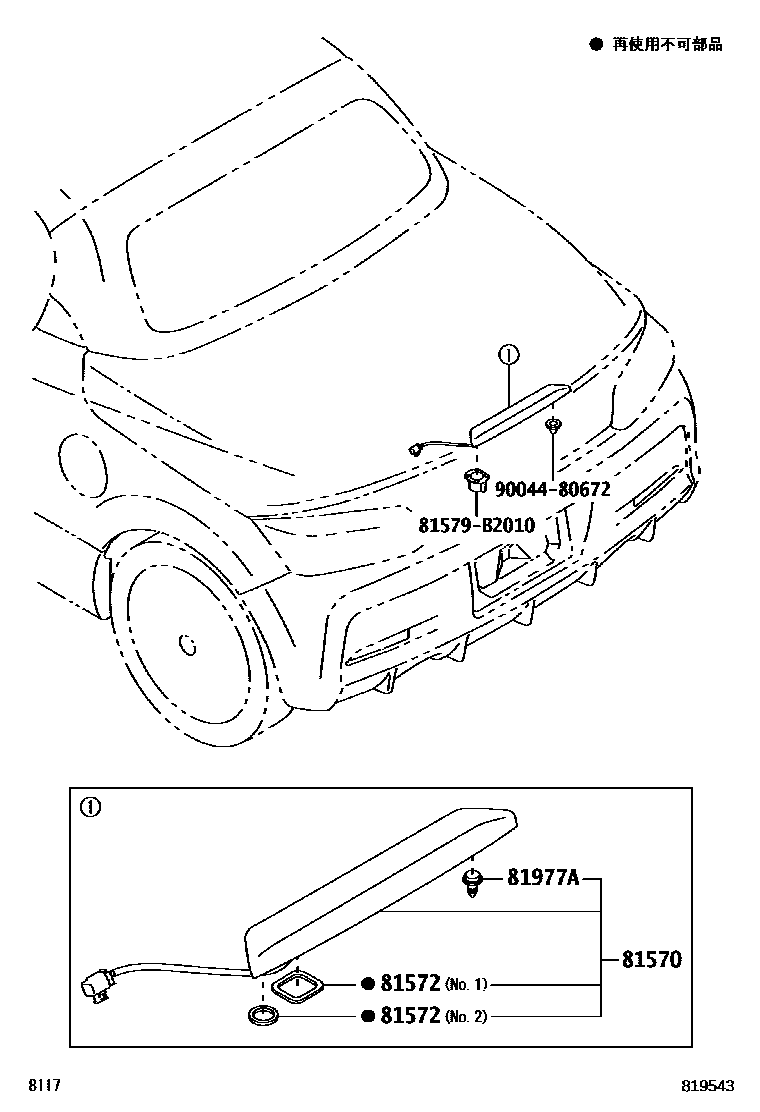 ● 再使用不可部品

①

90044-80672

81579-B2010

①

81977A

81570

● 81572 (No. 1)

● 81572 (No. 2)

8117

819543