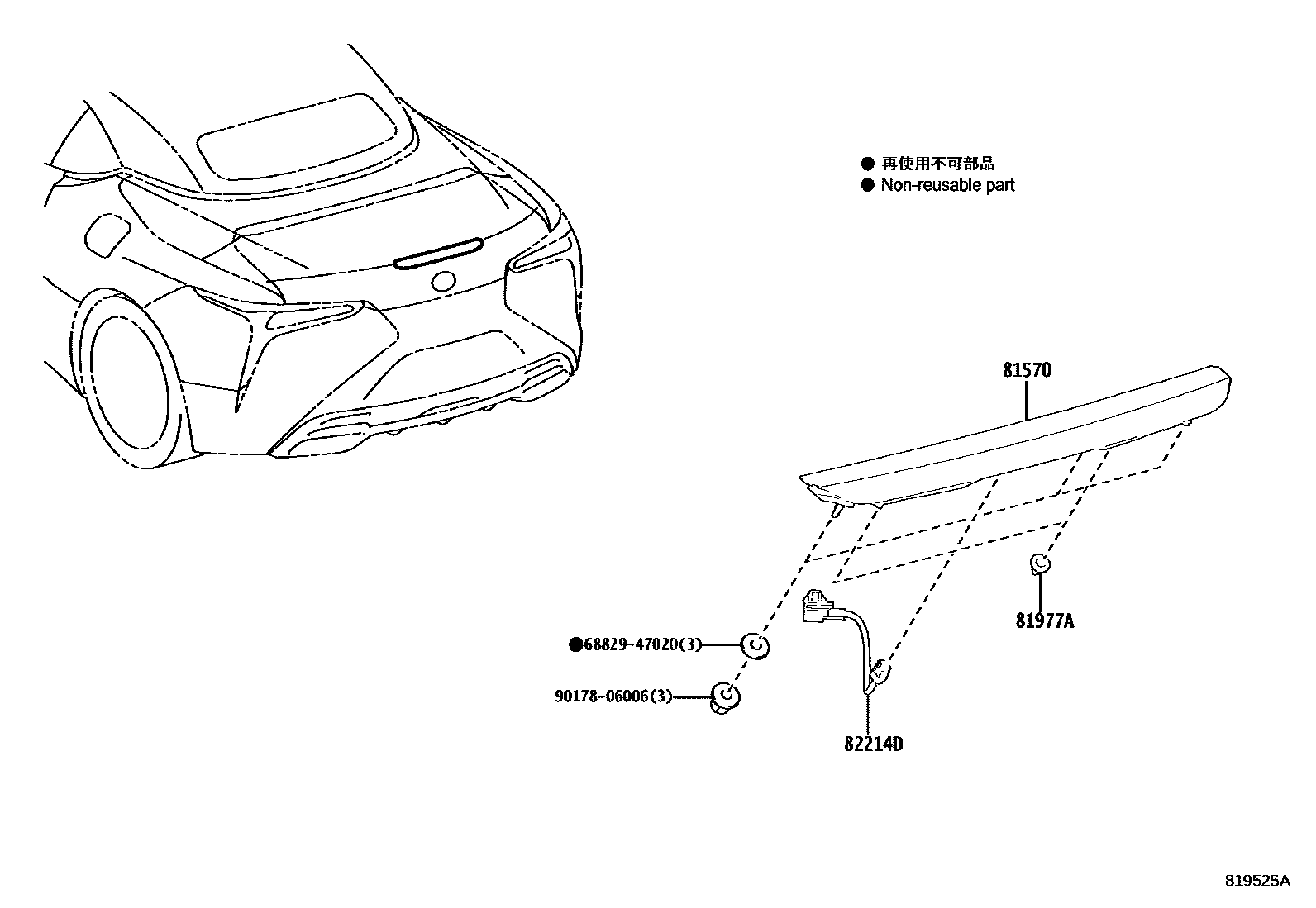 ● 再使用不可部品
● Non-reusable part

81570

81977A

●68829-47020(3)

90178-06006(3)

82214D

819525A