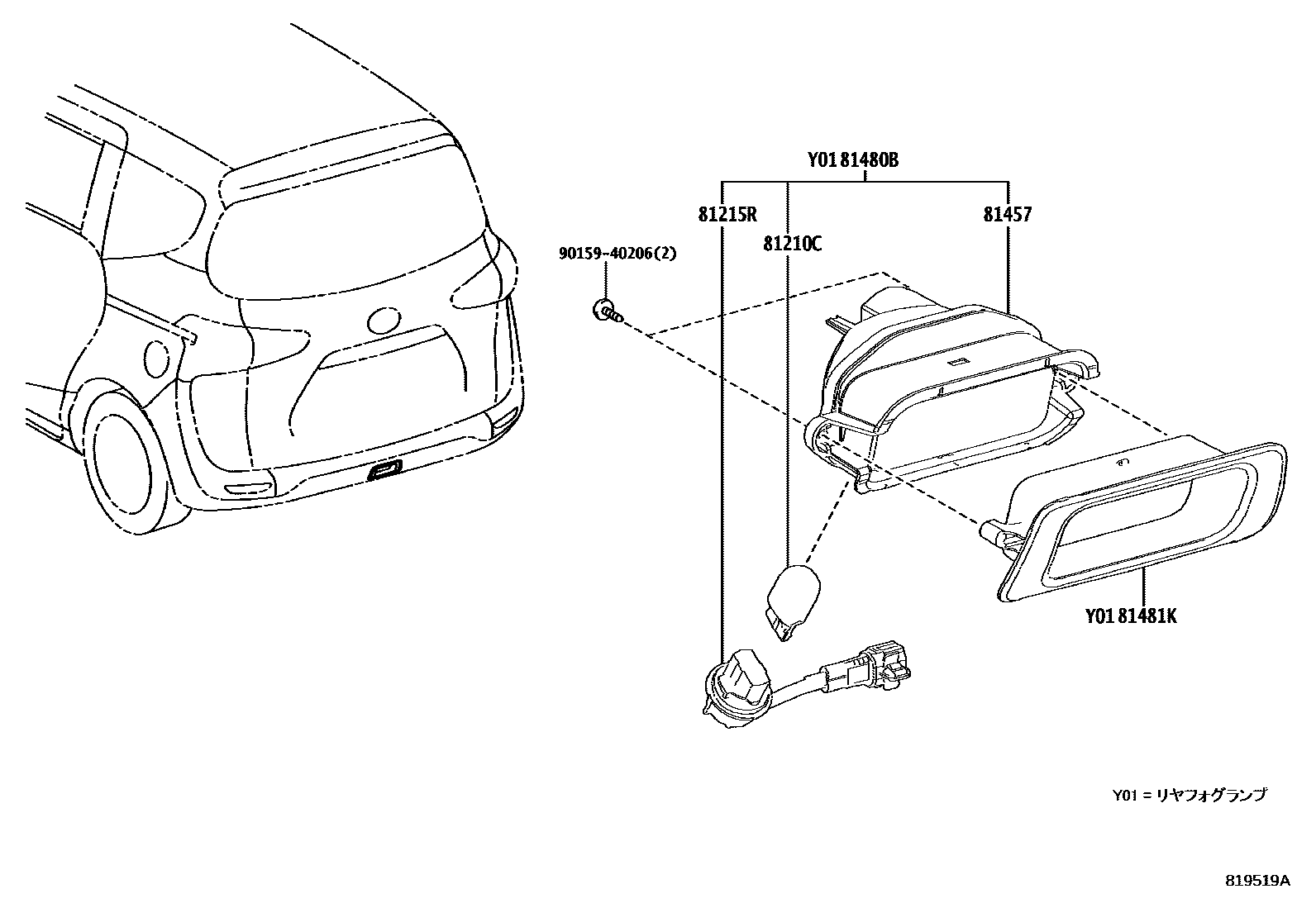 Y01 81480B

81215R

81457

81210C

90159-40206(2)

Y01 81481K

Y01 = リヤフォグランプ

819519A