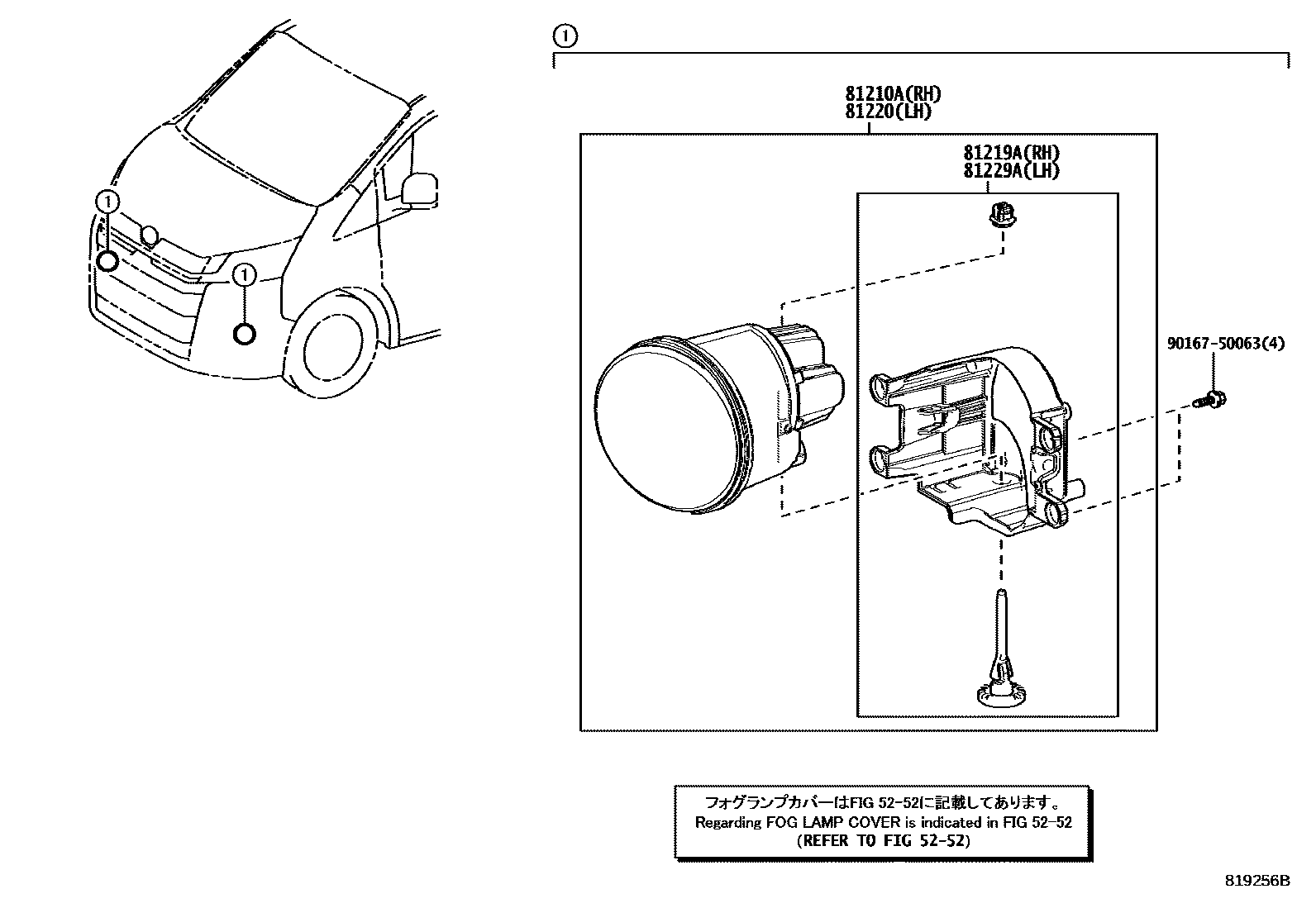 1

1

1

81210A(RH)
81220(LH)

81219A(RH)
81229A(LH)

90167-50063(4)

フォグランプカバーはFIG 52-52に記載してあります。
Regarding FOG LAMP COVER is indicated in FIG 52-52
(REFER TO FIG 52-52)

819256B