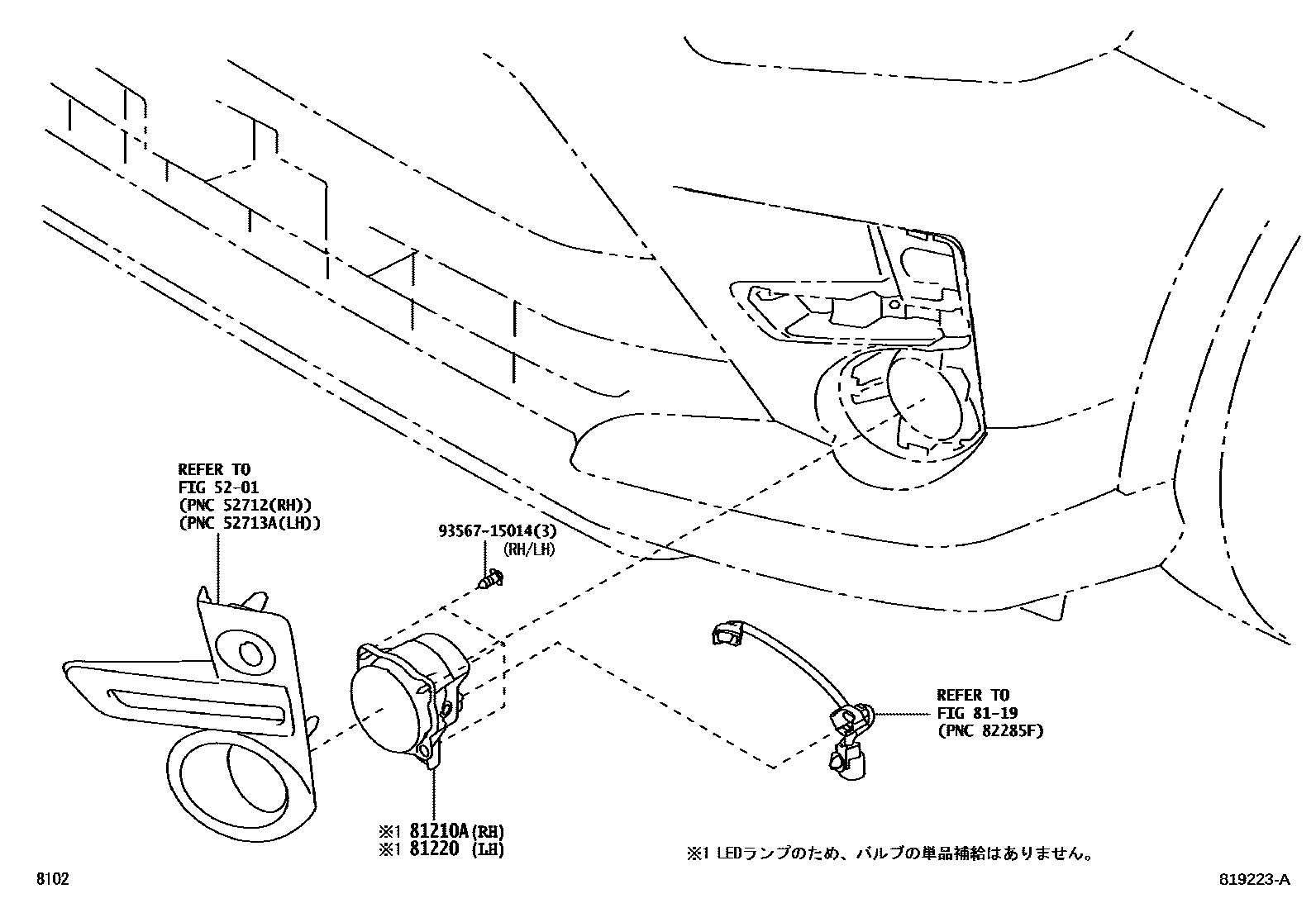 REFER TO
FIG 52-01
(PNC 52712(RH))
(PNC 52713A(LH))

93567-15014(3)
(RH/LH)

REFER TO
FIG 81-19
(PNC 82285F)

※1 81210A(RH)
※1 81220 (LH)

※1 LEDランプのため、バルブの単品補給はありません。

8102

819223-A