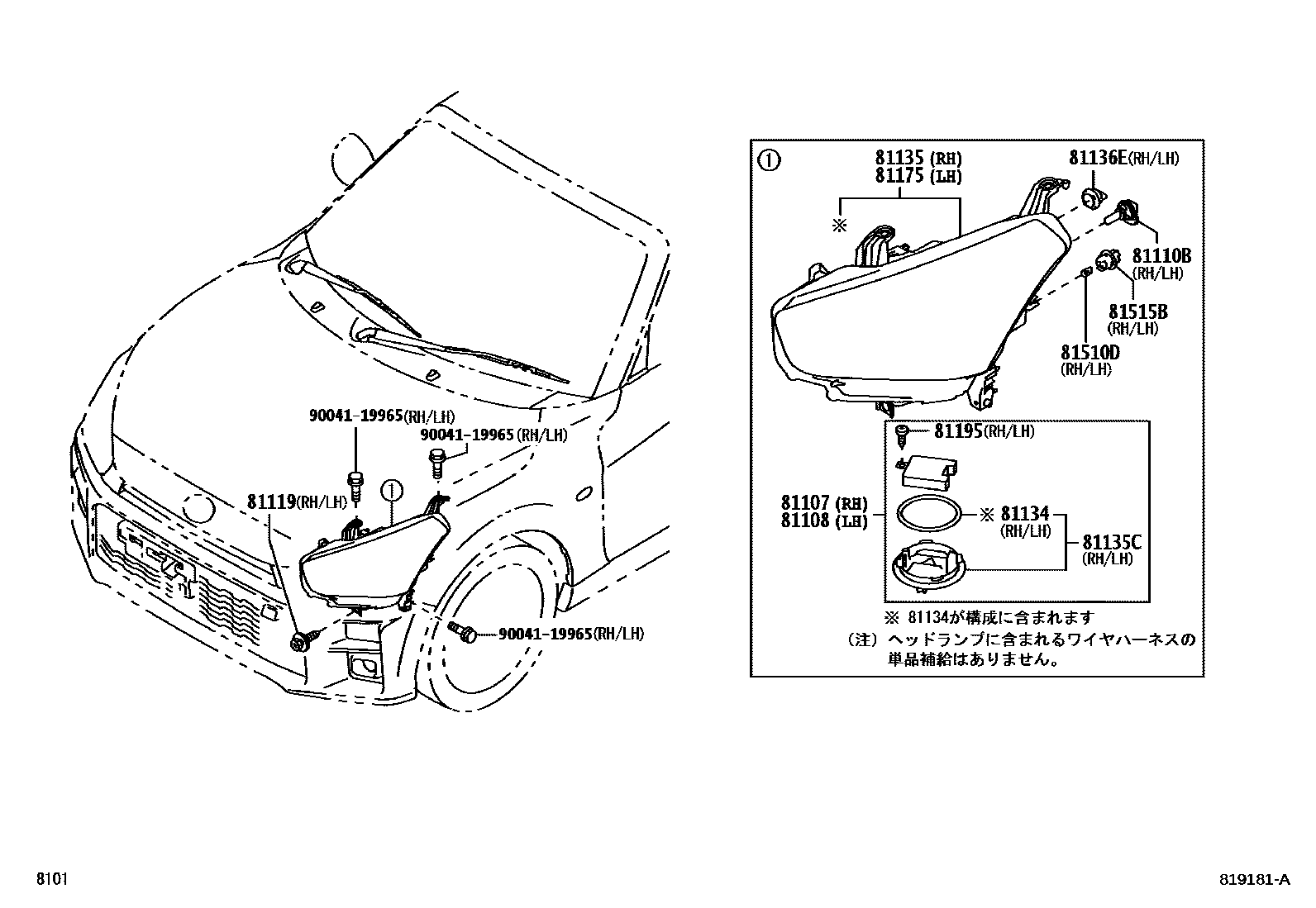 90041-19965(RH/LH)
90041-19965(RH/LH)
81119(RH/LH)
①
90041-19965(RH/LH)

①
81135 (RH)
81175 (LH)
※
81136E(RH/LH)
81110B (RH/LH)
81515B (RH/LH)
81510D (RH/LH)
81195(RH/LH)
81107 (RH)
81108 (LH)
※ 81134 (RH/LH)
81135C (RH/LH)
※ 81134が構成に含まれます
(注) ヘッドランプに含まれるワイヤハーネスの単品補給はありません。

8101
819181-A