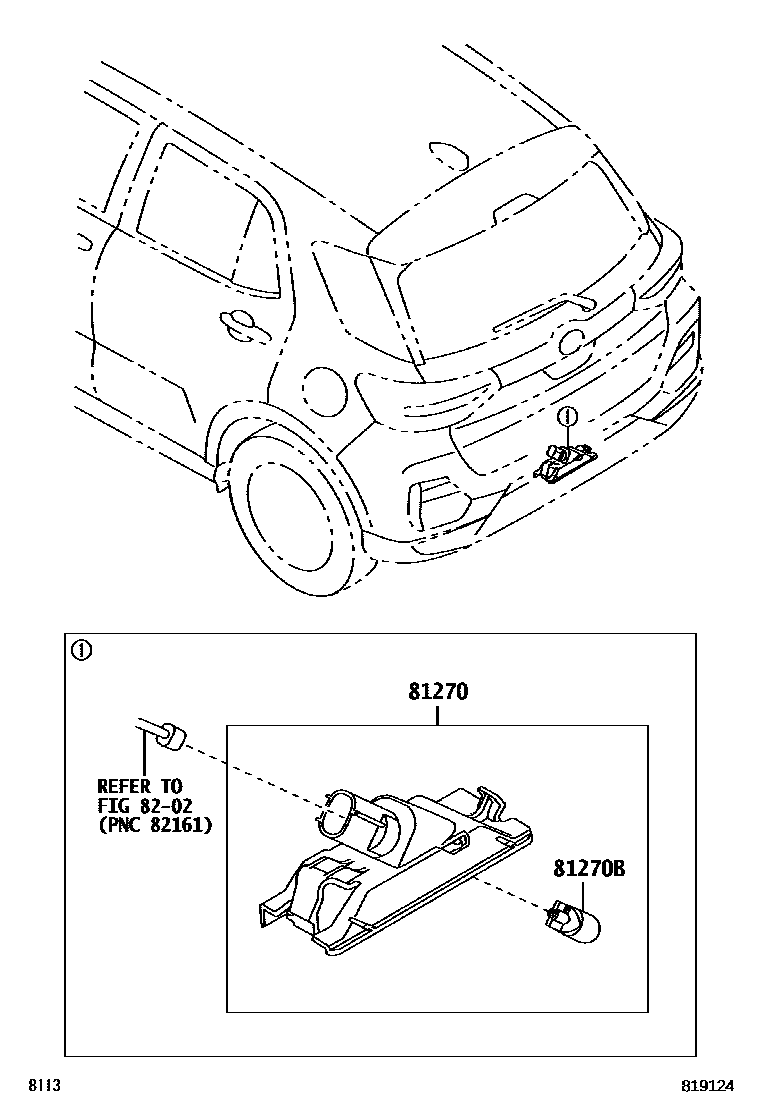 ①

①

81270

REFER TO
FIG 82-02
(PNC 82161)

81270B

8113

819124