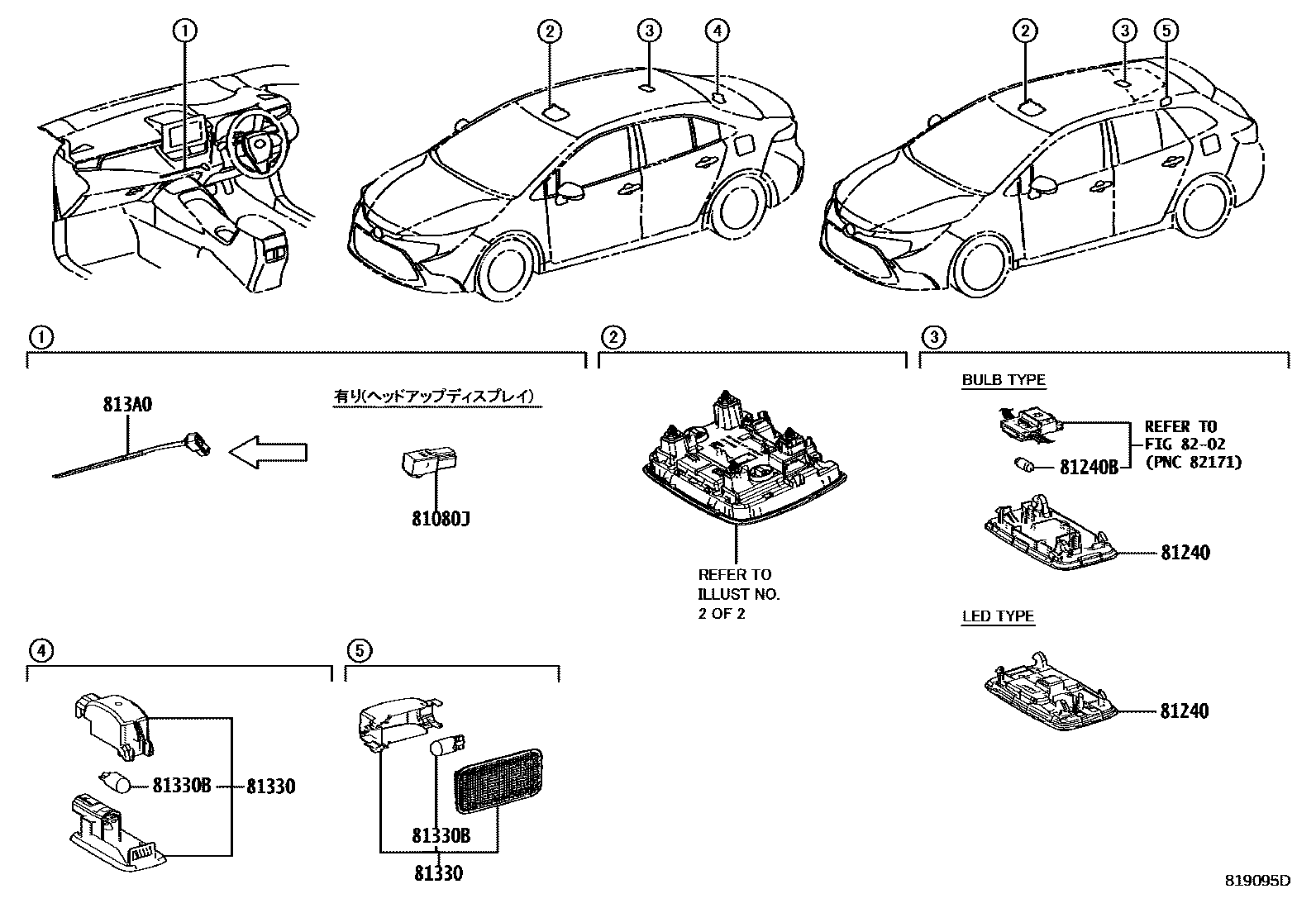 ①

② ③ ④

② ③ ⑤

①

813A0

有り(ヘッドアップディスプレイ)

81080J

②

REFER TO
ILLUST NO.
2 OF 2

③

BULB TYPE

REFER TO
FIG 82-02
(PNC 82171)

81240B

81240

LED TYPE

81240

④

81330B

81330

⑤

81330B

81330

819095D