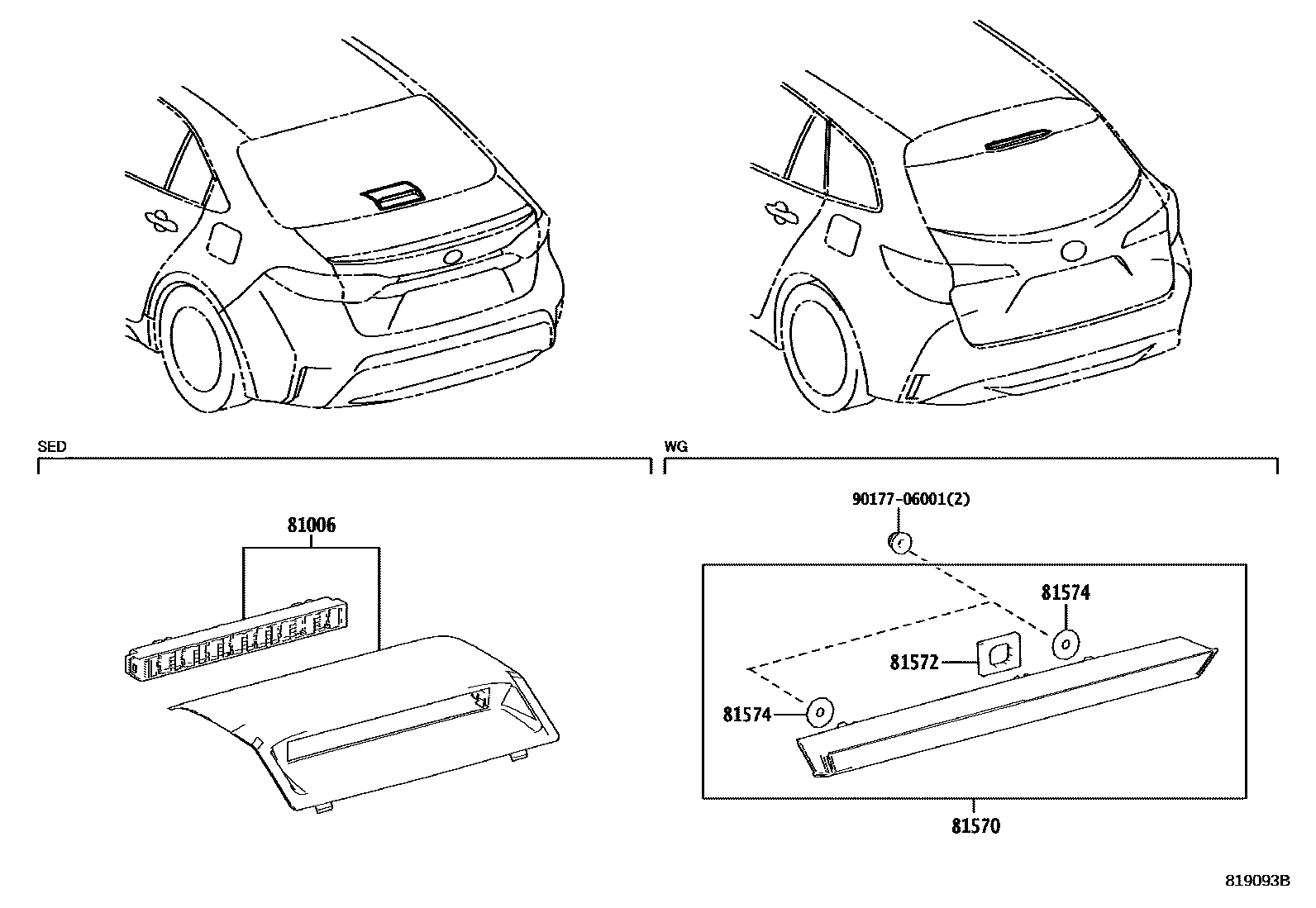 SED

81006

WG

90177-06001(2)

81574

81572

81574

81570

819093B