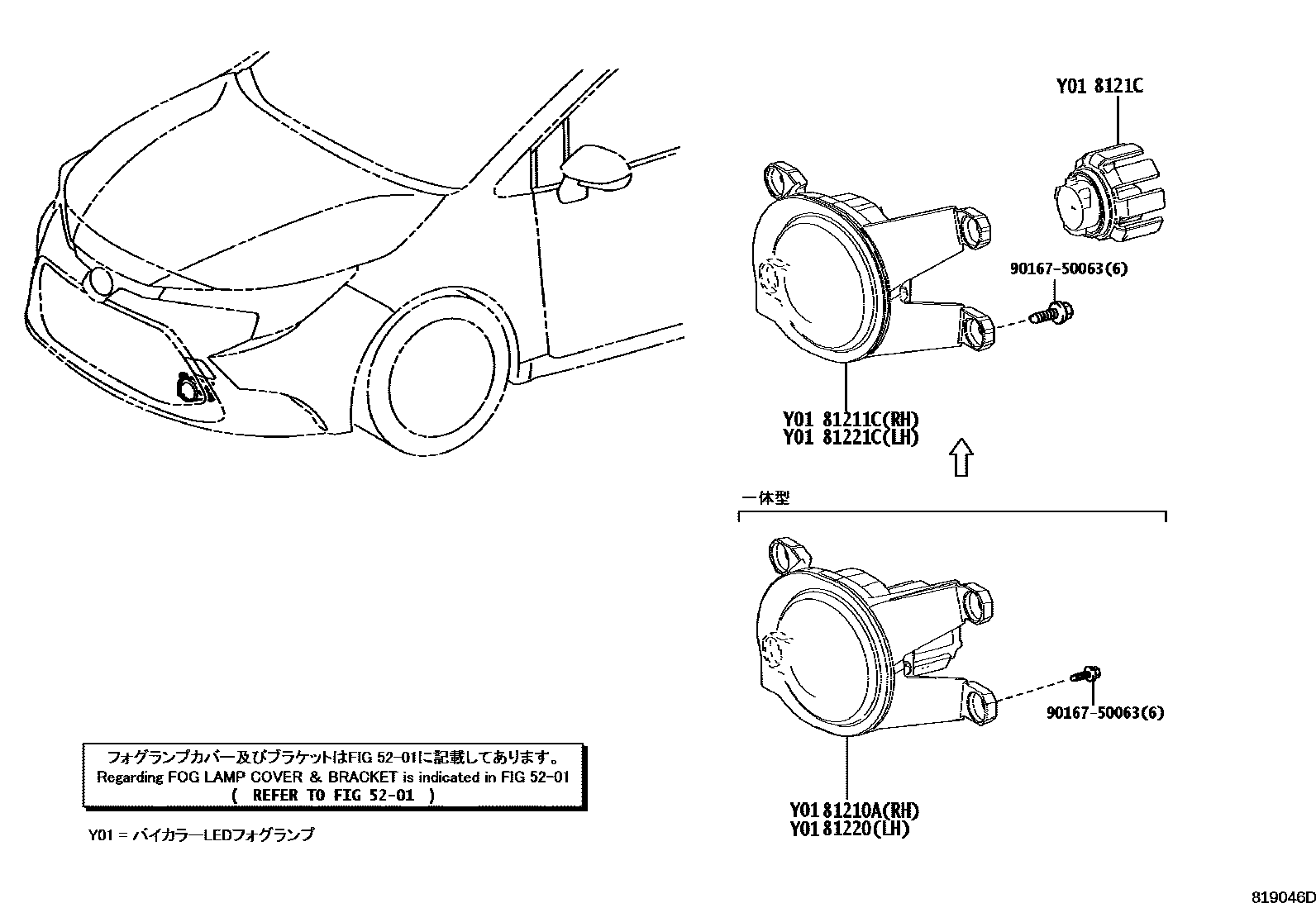 Y01 8121C

90167-50063(6)

Y01 81211C(RH)
Y01 81221C(LH)

一体型

90167-50063(6)

Y01 81210A(RH)
Y01 81220(LH)

フォグランプカバー及びブラケットはFIG 52-01に記載してあります。
Regarding FOG LAMP COVER & BRACKET is indicated in FIG 52-01
( REFER TO FIG 52-01 )

Y01 = バイカラーLEDフォグランプ

819046D