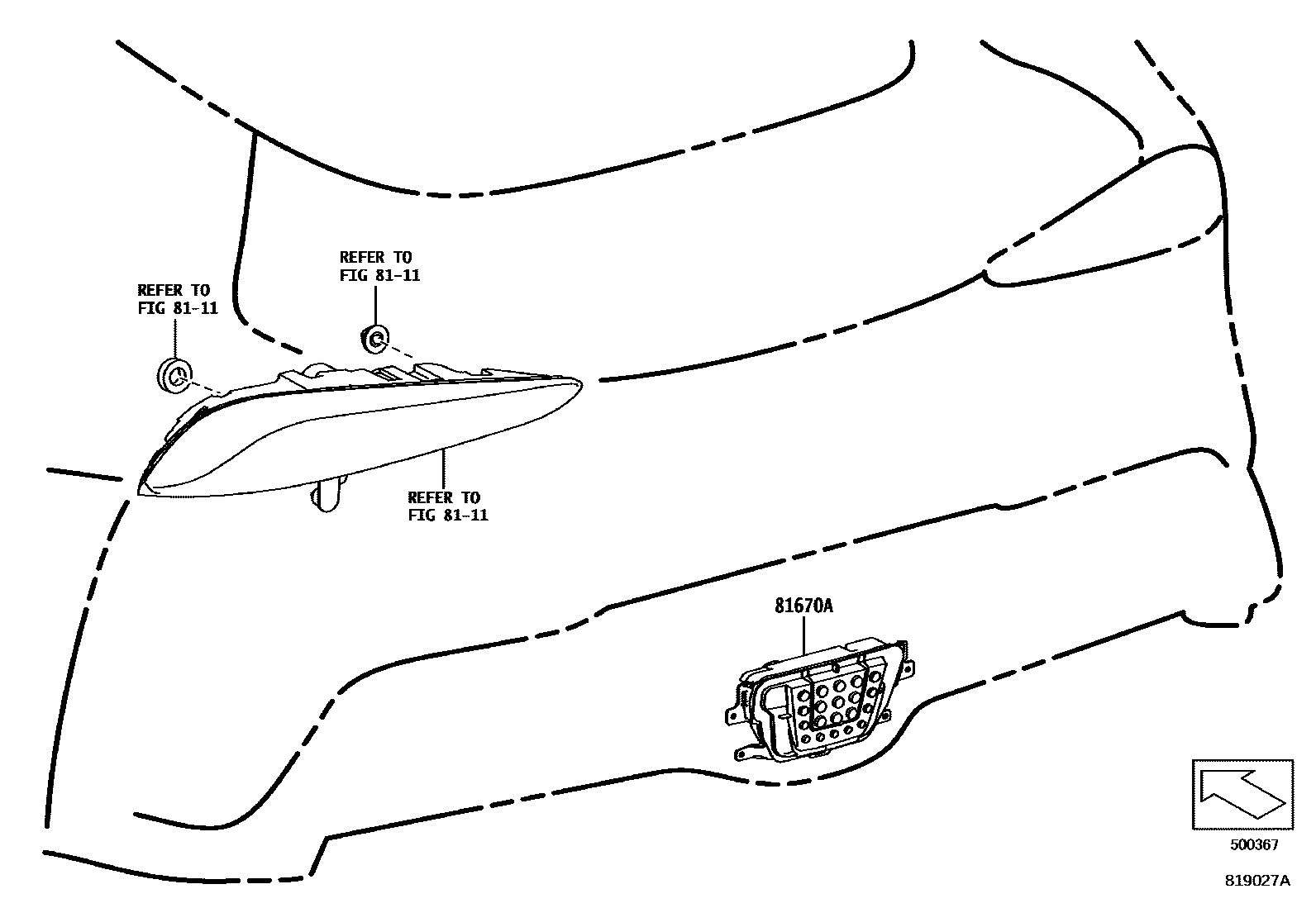 REFER TO
FIG 81-11

REFER TO
FIG 81-11

REFER TO
FIG 81-11

81670A

500367

819027A