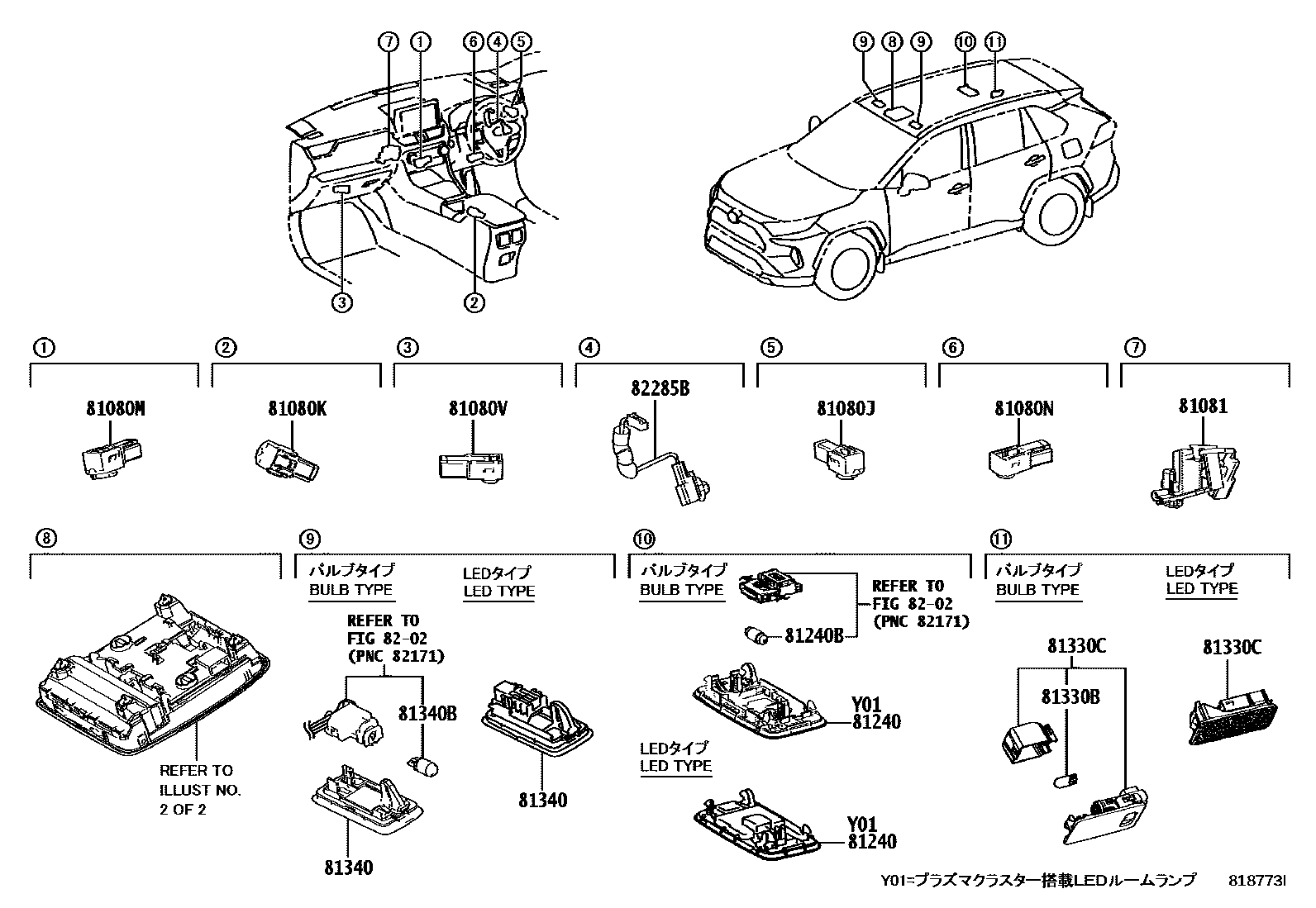 ⑦ ① ⑥ ④ ⑤
③ ②
⑨ ⑧ ⑨ ⑩ ⑪

①
81080M

②
81080K

③
81080V

④
82285B

⑤
81080J

⑥
81080N

⑦
81081

⑧
REFER TO ILLUST NO. 2 OF 2

⑨
バルブタイプ
BULB TYPE
LEDタイプ
LED TYPE
REFER TO FIG 82-02 (PNC 82171)
81340B
81340
81340

⑩
バルブタイプ
BULB TYPE
REFER TO FIG 82-02 (PNC 82171)
81240B
Y01
81240
LEDタイプ
LED TYPE
Y01
81240

⑪
バルブタイプ
BULB TYPE
LEDタイプ
LED TYPE
81330C
81330B
81330C

Y01=プラズマクラスター搭載LEDルームランプ
818773I