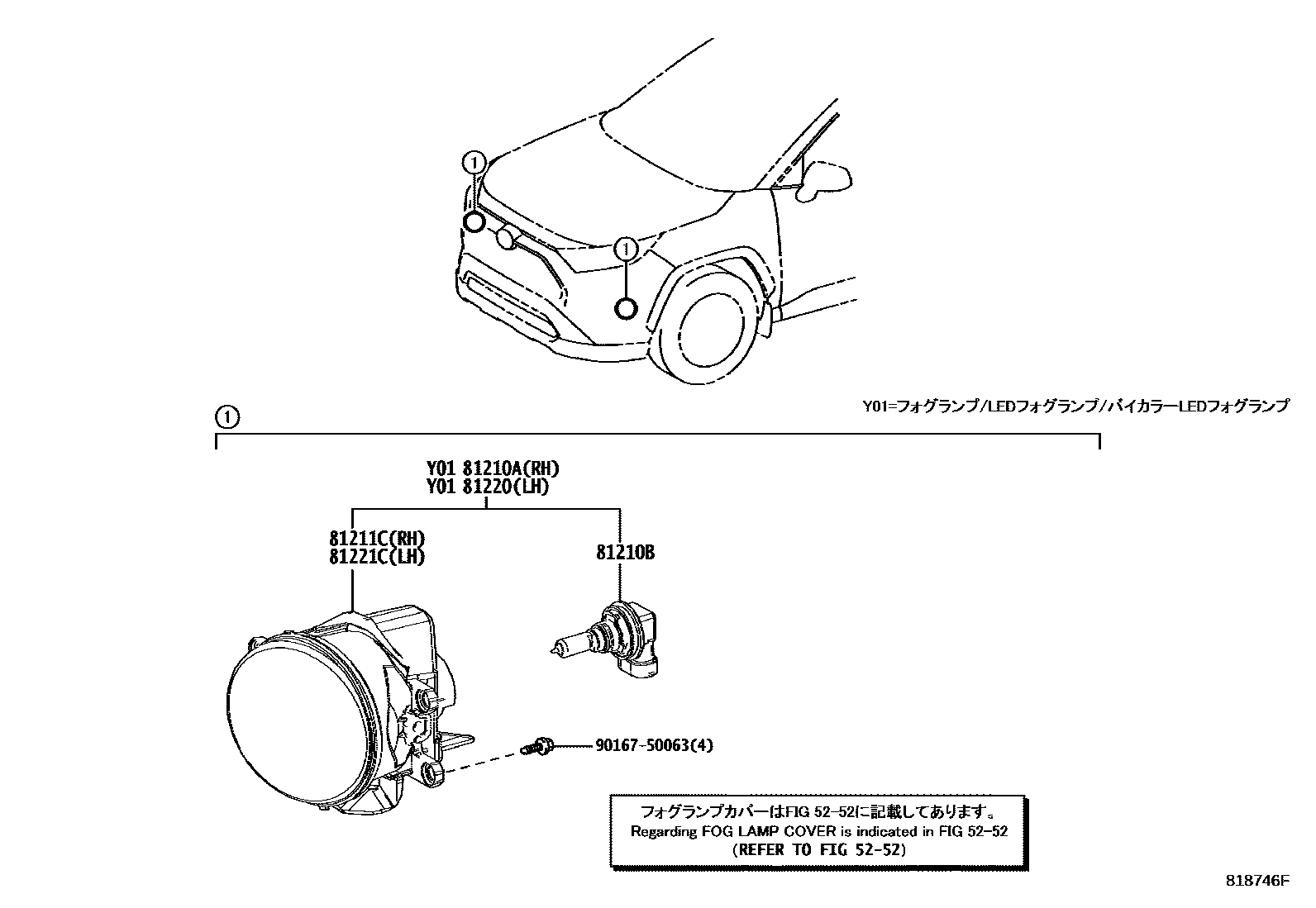 1

1

Y01=フォグランプ/LEDフォグランプ/バイカラーLEDフォグランプ

1

Y01 81210A(RH)
Y01 81220(LH)

81211C(RH)
81221C(LH)

81210B

90167-50063(4)

フォグランプカバーはFIG 52-52に記載してあります。
Regarding FOG LAMP COVER is indicated in FIG 52-52
(REFER TO FIG 52-52)

818746F