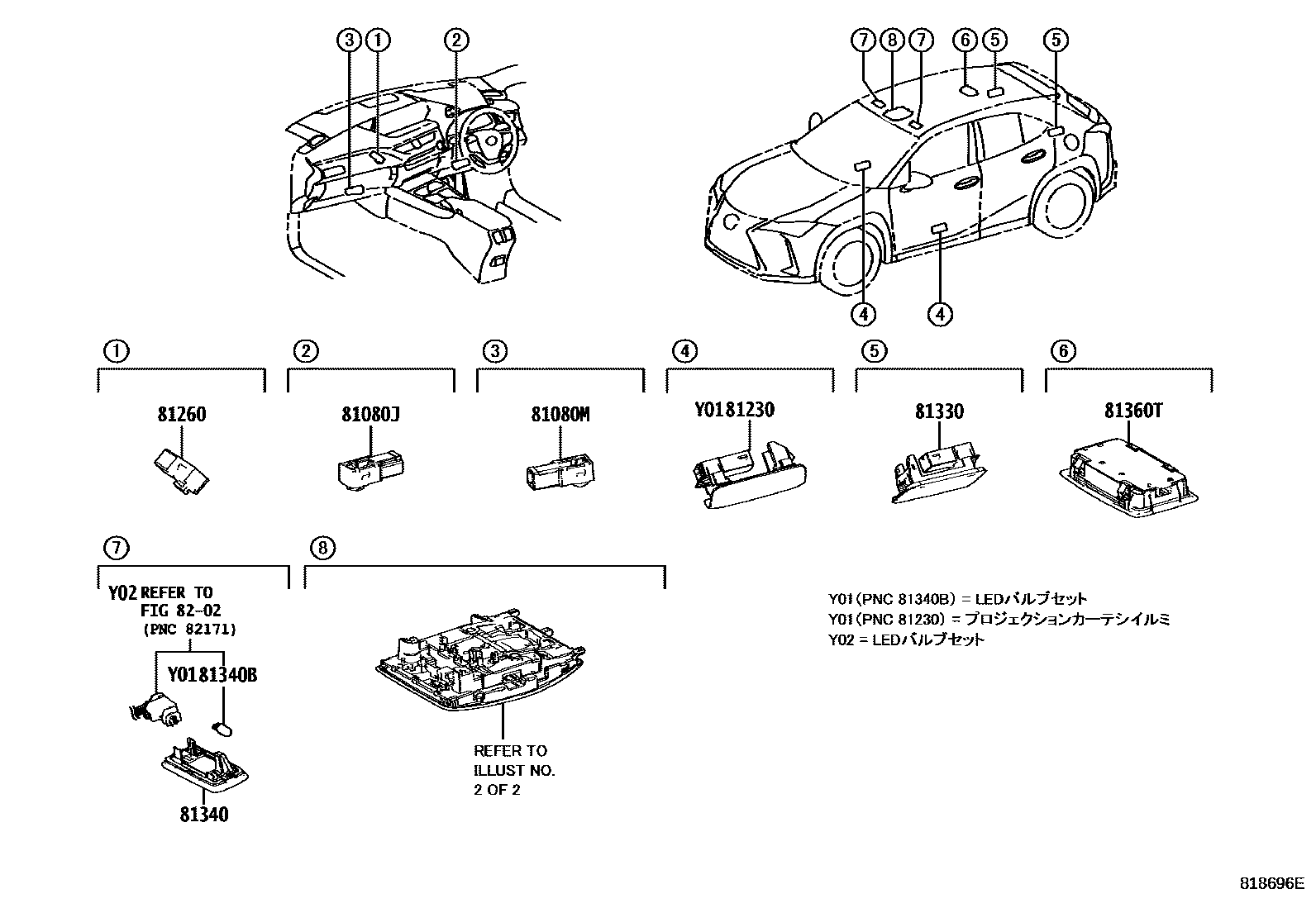 3 1 2

7 8 7 6 5 5

4 4

1
81260

2
81080J

3
81080M

4
Y0181230

5
81330

6
81360T

7
Y02 REFER TO
FIG 82-02
(PNC 82171)
Y0181340B
81340

8
REFER TO
ILLUST NO.
2 OF 2

Y01(PNC 81340B) = LEDバルブセット
Y01(PNC 81230) = プロジェクションカーテシイルミ
Y02 = LEDバルブセット

818696E