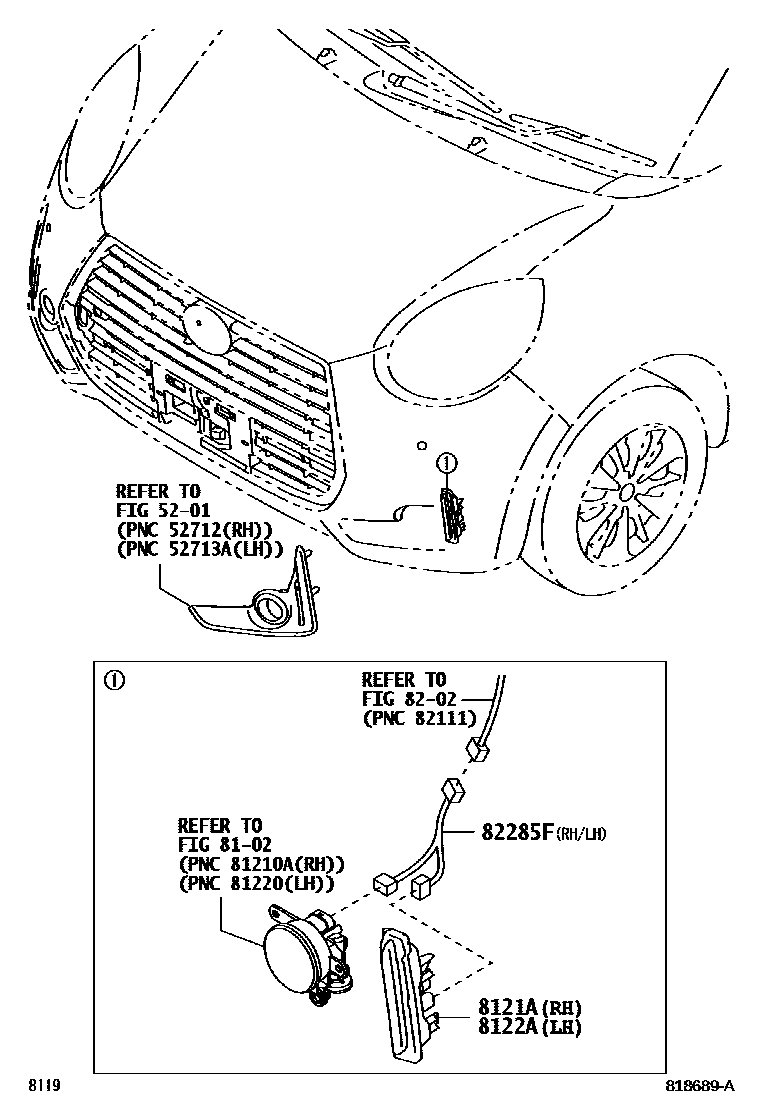 ①

REFER TO
FIG 52-01
(PNC 52712(RH))
(PNC 52713A(LH))

①

REFER TO
FIG 82-02
(PNC 82111)

82285F(RH/LH)

REFER TO
FIG 81-02
(PNC 81210A(RH))
(PNC 81220(LH))

8121A(RH)
8122A(LH)

8119

818689-A