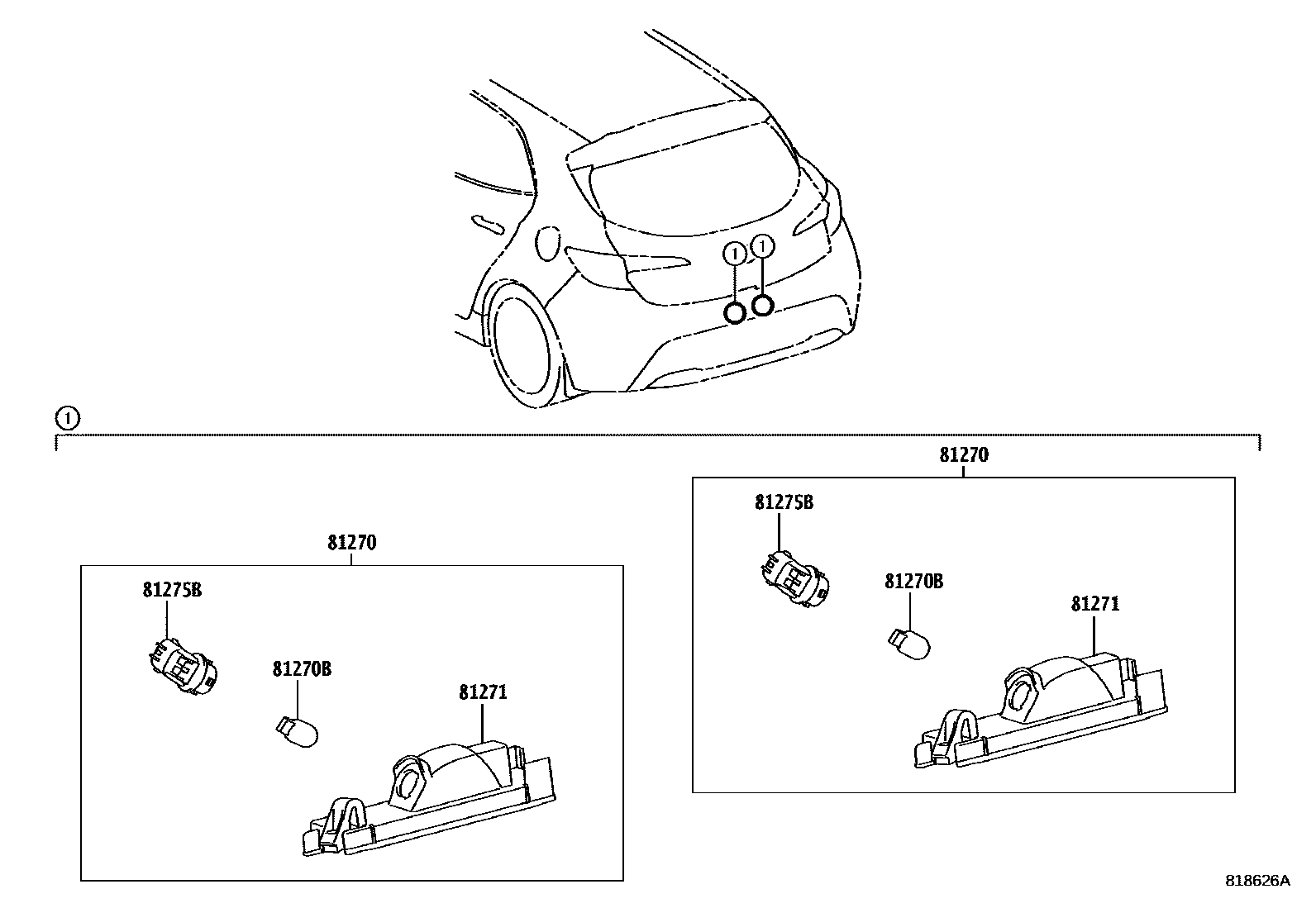 1
1
1
81270
81275B
81270B
81271
81270
81275B
81270B
81271
818626A