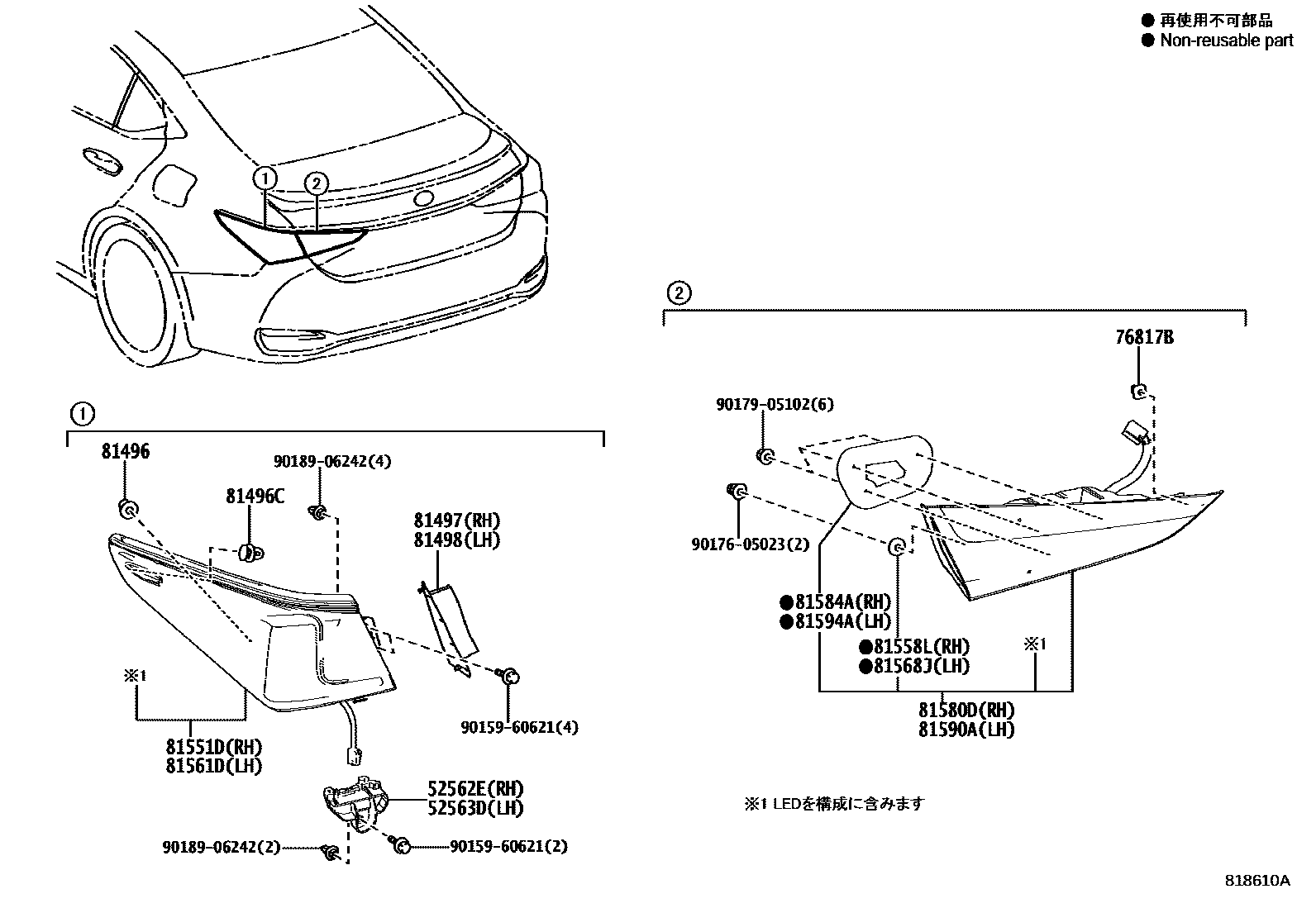 ● 再使用不可部品
● Non-reusable part

1
2

1

81496

81496C

90189-06242(4)

81497(RH)
81498(LH)

※1

81551D(RH)
81561D(LH)

90159-60621(4)

52562E(RH)
52563D(LH)

90189-06242(2)

90159-60621(2)

2

76817B

90179-05102(6)

90176-05023(2)

●81584A(RH)
●81594A(LH)

●81558L(RH)
●81568J(LH)

※1

81580D(RH)
81590A(LH)

※1 LEDを構成に含みます

818610A