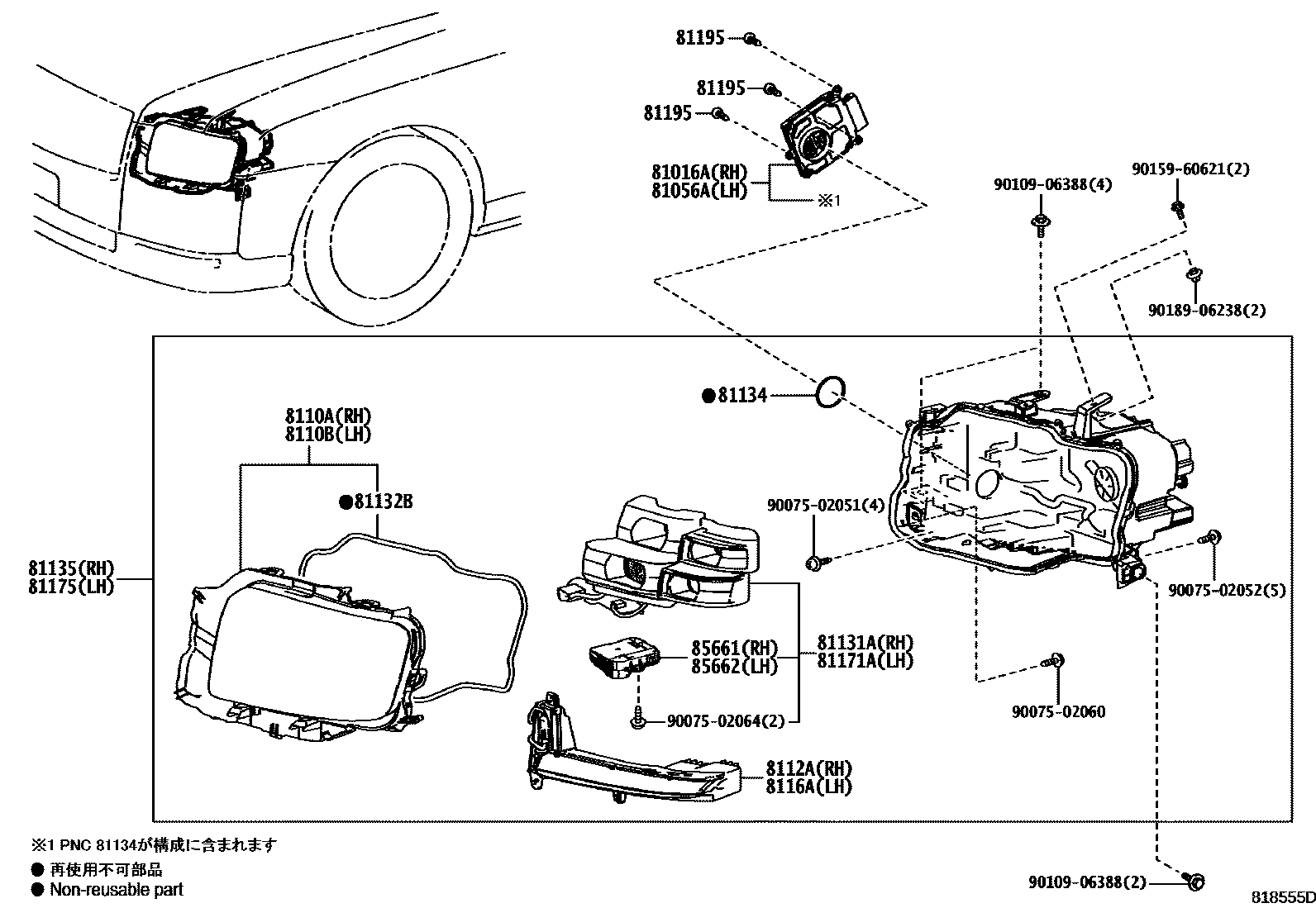 81195
81195
81195
81016A(RH)
81056A(LH)
※1
90109-06388(4)
90159-60621(2)
90189-06238(2)
●81134
8110A(RH)
8110B(LH)
●81132B
81135(RH)
81175(LH)
90075-02051(4)
90075-02052(5)
85661(RH)
85662(LH)
81131A(RH)
81171A(LH)
90075-02064(2)
90075-02060
8112A(RH)
8116A(LH)
※1 PNC 81134が構成に含まれます
● 再使用不可部品
● Non-reusable part
90109-06388(2)
818555D