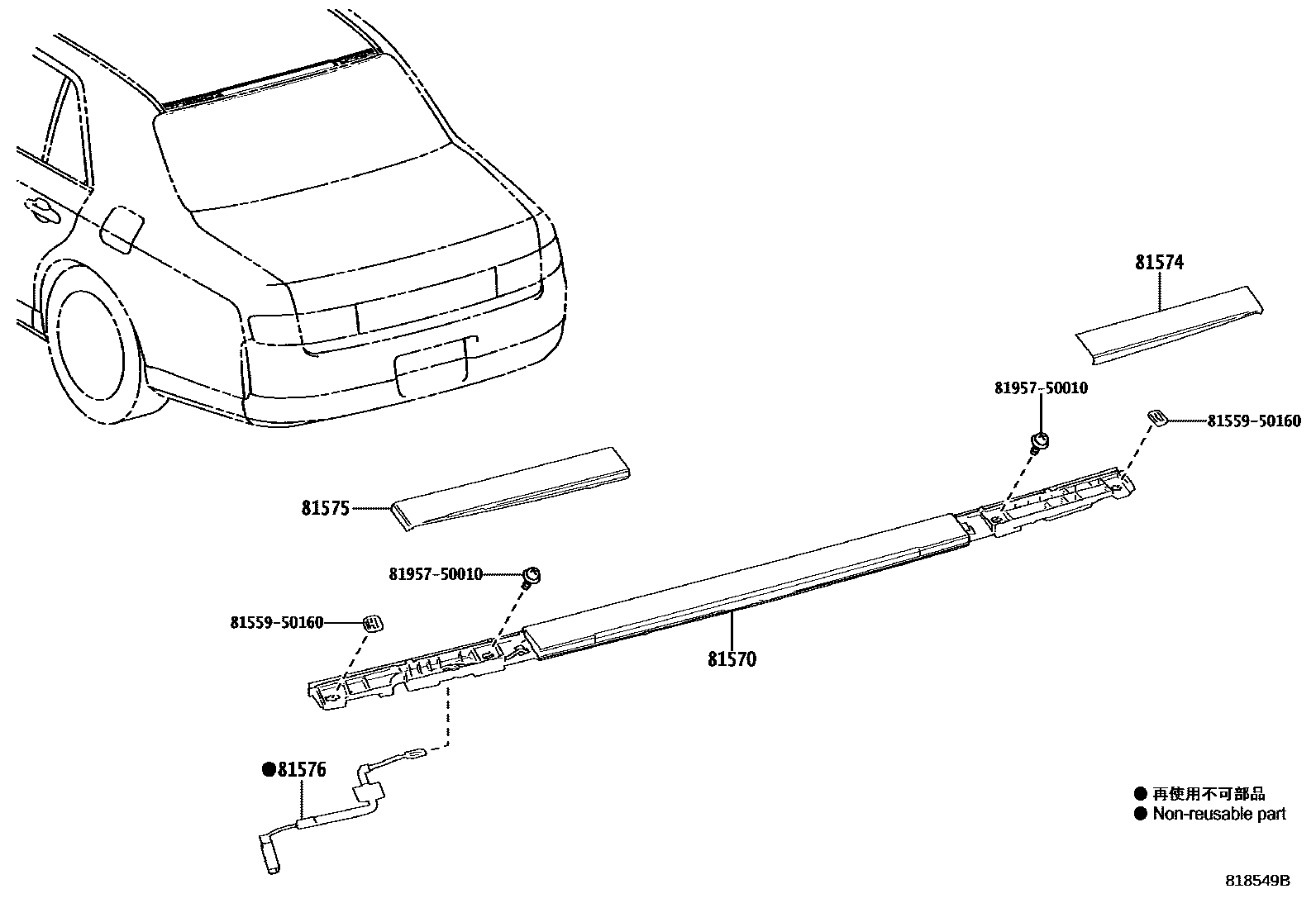 81574

81957-50010

81559-50160

81575

81957-50010

81559-50160

81570

●81576

● 再使用不可部品
● Non-reusable part

818549B