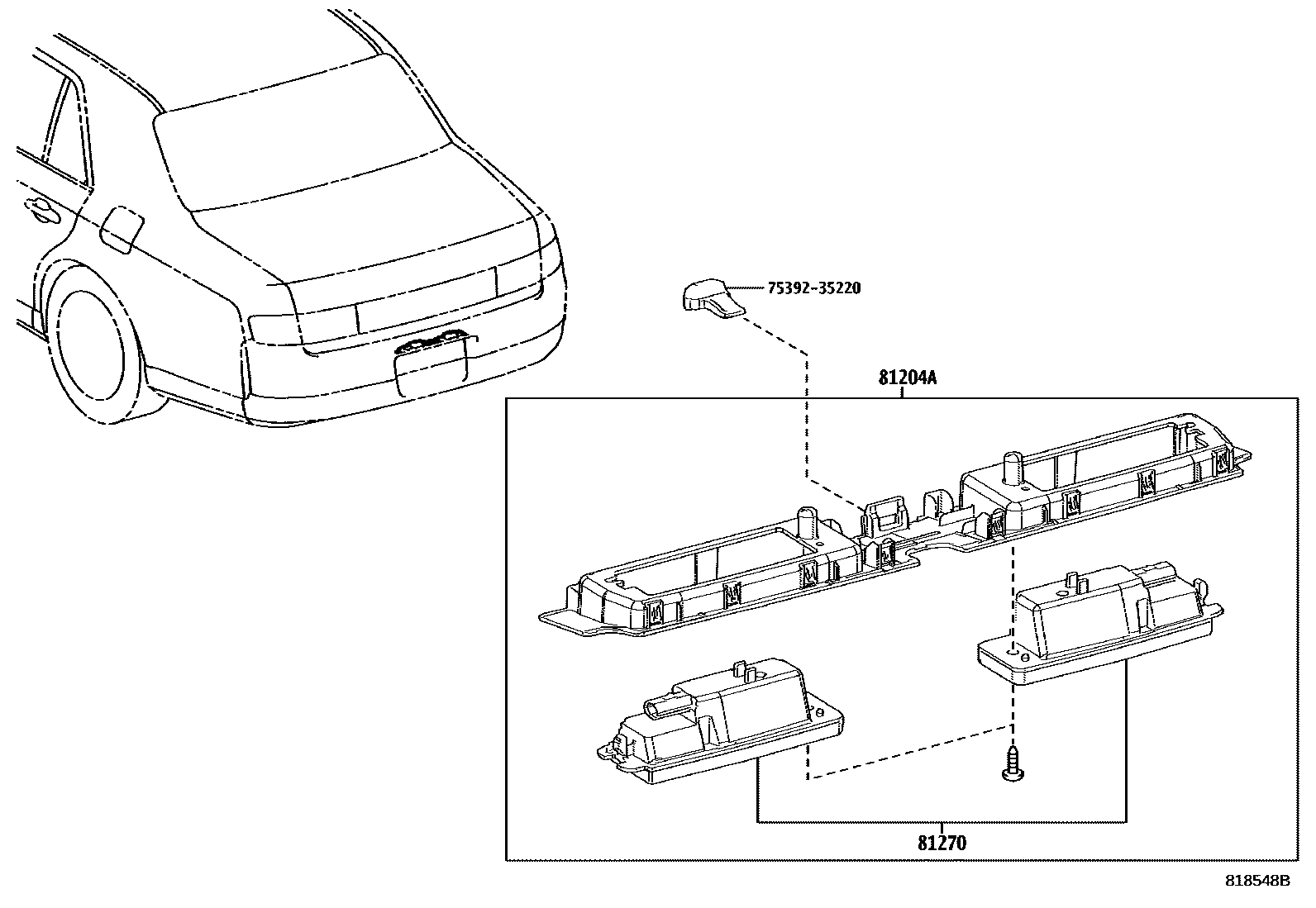 75392-35220

81204A

81270

818548B