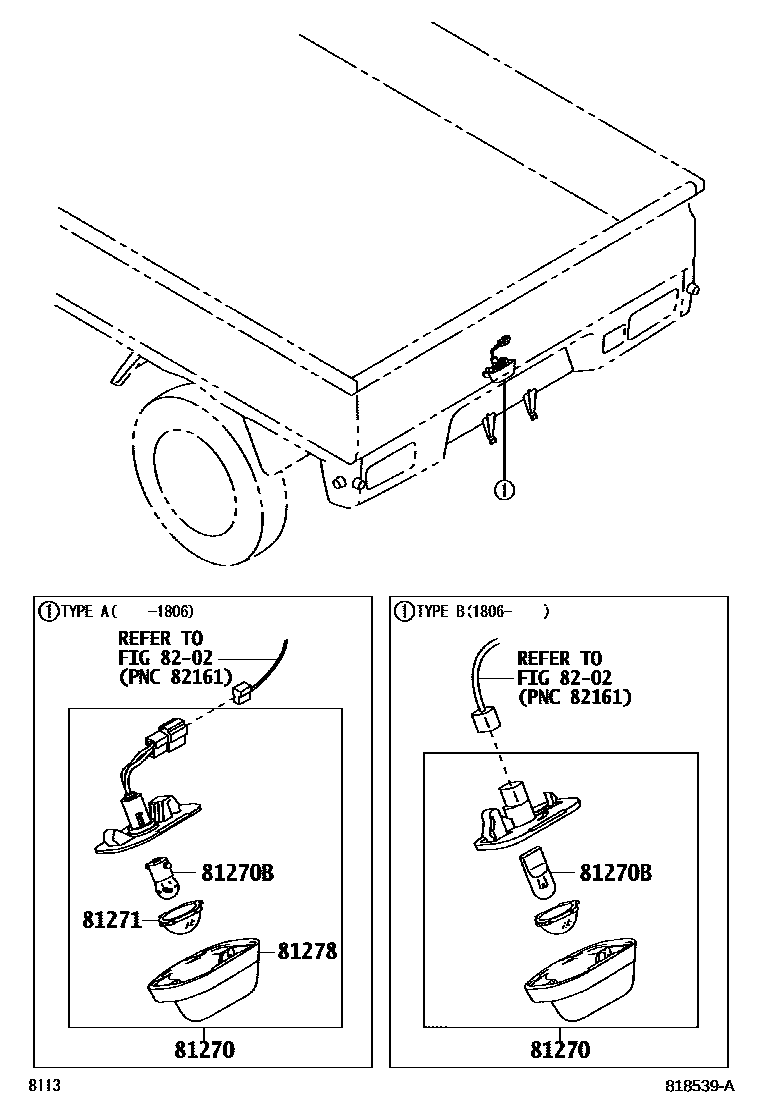 ①

① TYPE A(    -1806)

REFER TO
FIG 82-02
(PNC 82161)

81270B

81271

81278

81270

① TYPE B(1806-    )

REFER TO
FIG 82-02
(PNC 82161)

81270B

81270

8113

818539-A