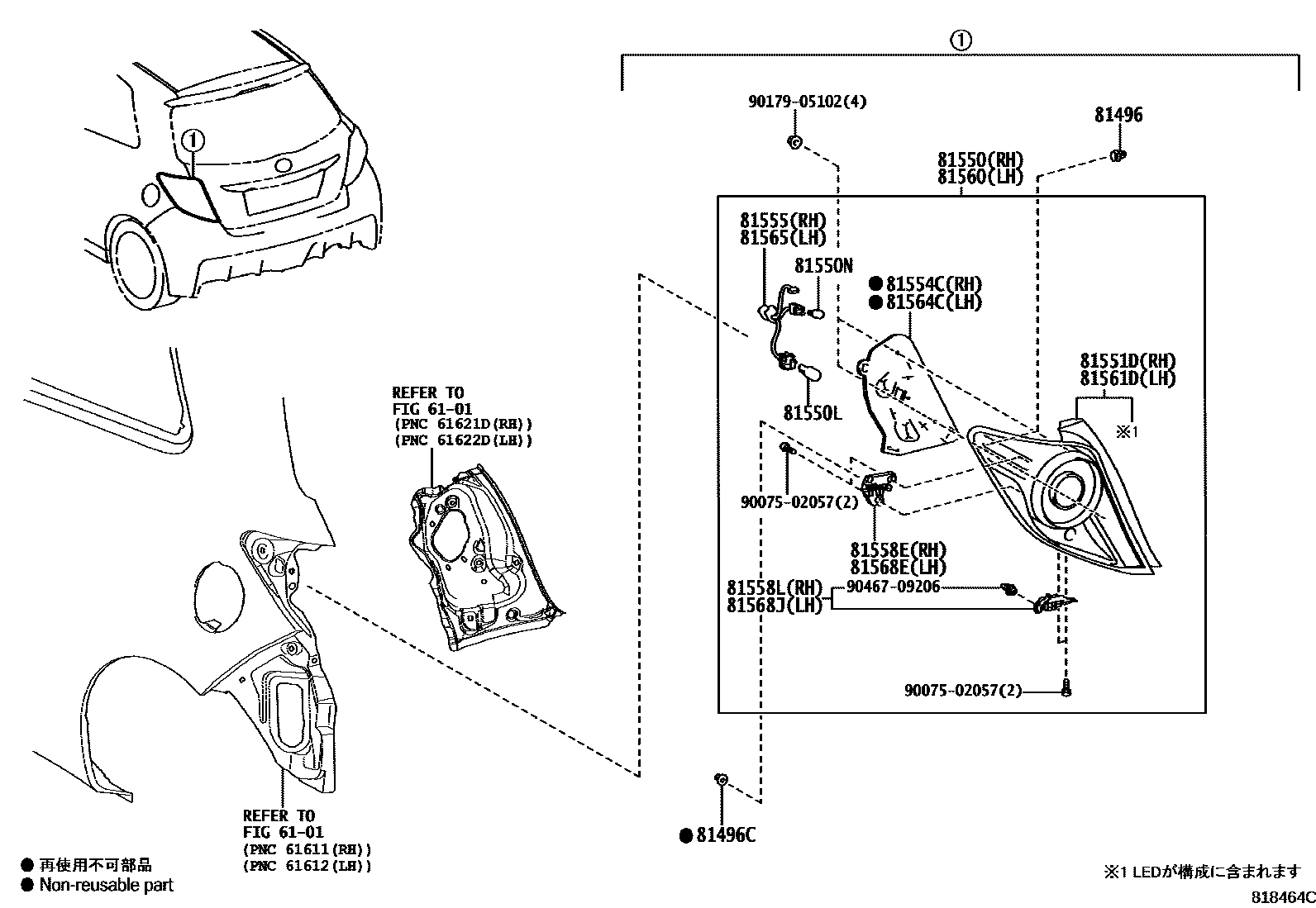 ①

①

90179-05102(4)

81496

81550(RH)
81560(LH)

81555(RH)
81565(LH)

81550N

● 81554C(RH)
● 81564C(LH)

81551D(RH)
81561D(LH)

※1

81550L

REFER TO
FIG 61-01
(PNC 61621D(RH))
(PNC 61622D(LH))

90075-02057(2)

81558E(RH)
81568E(LH)

81558L(RH)
81568J(LH)

90467-09206

90075-02057(2)

REFER TO
FIG 61-01
(PNC 61611(RH))
(PNC 61612(LH))

● 81496C

● 再使用不可部品
● Non-reusable part

※1 LEDが構成に含まれます

818464C