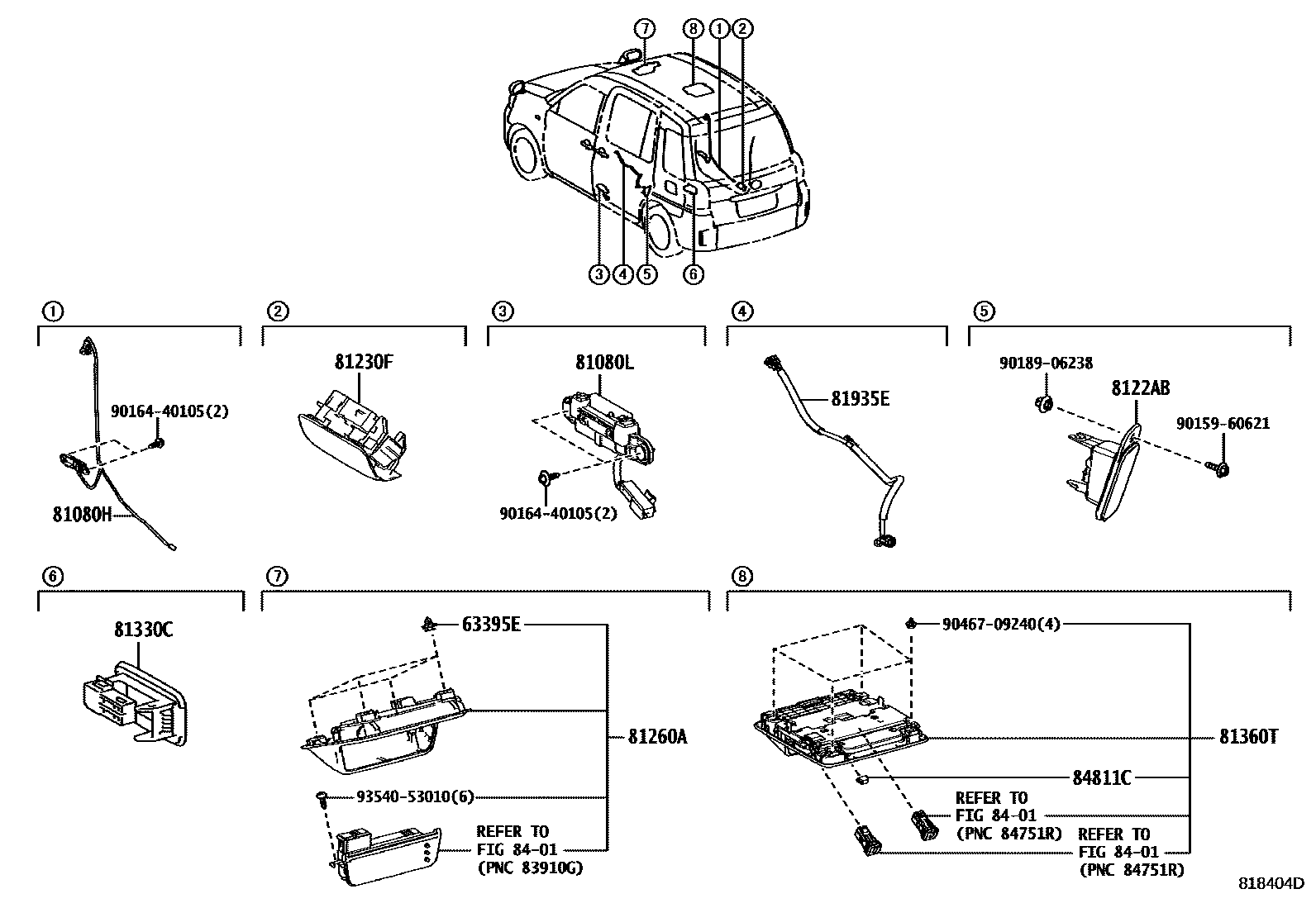 ⑦ ⑧ ① ②

③ ④ ⑤ ⑥

①

90164-40105(2)

81080H

②

81230F

③

81080L

90164-40105(2)

④

81935E

⑤

90189-06238

8122AB

90159-60621

⑥

81330C

⑦

63395E

81260A

93540-53010(6)

REFER TO FIG 84-01 (PNC 83910G)

⑧

90467-09240(4)

81360T

84811C

REFER TO FIG 84-01 (PNC 84751R)

REFER TO FIG 84-01 (PNC 84751R)

818404D