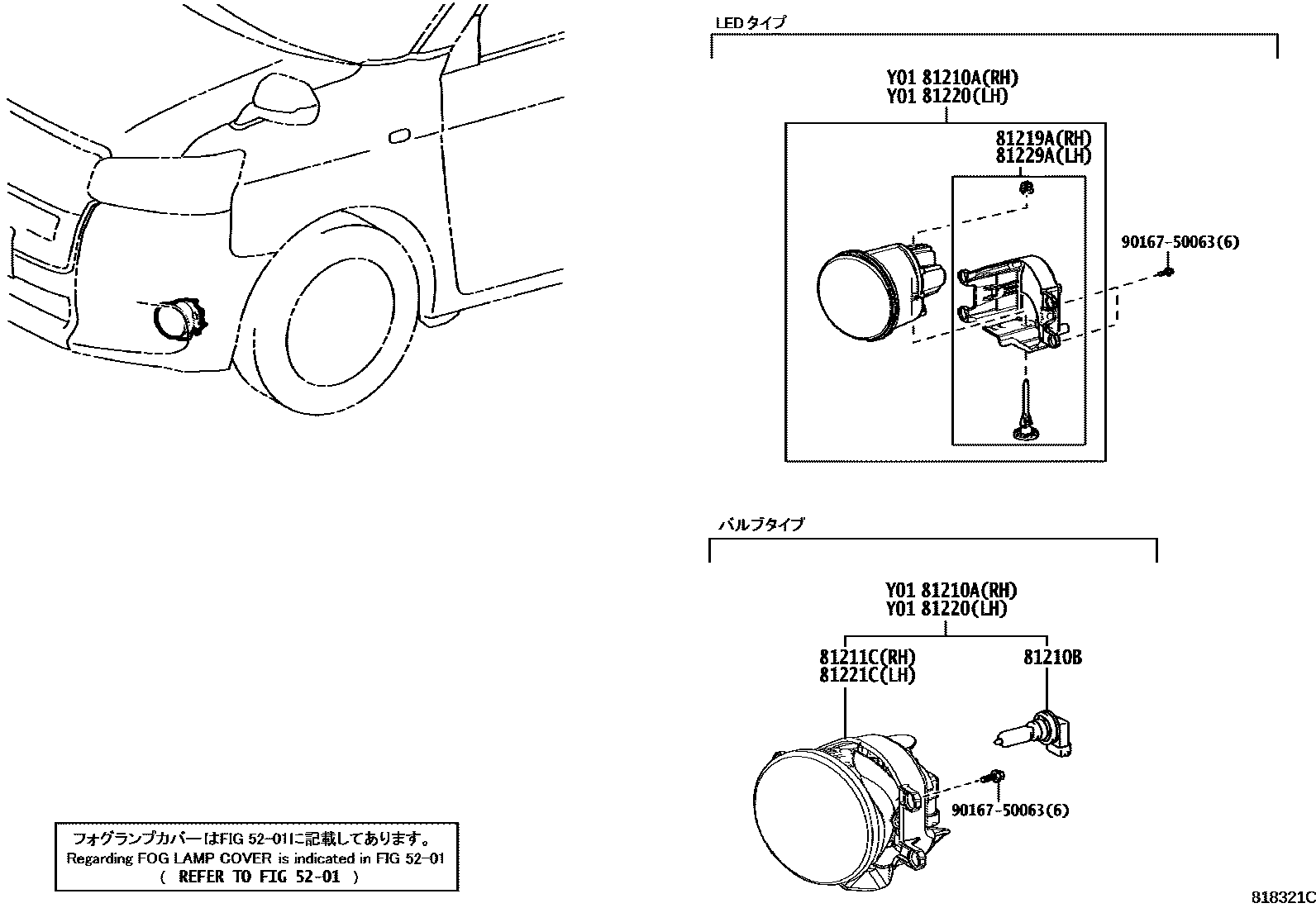 LEDタイプ

Y01 81210A(RH)
Y01 81220(LH)

81219A(RH)
81229A(LH)

90167-50063(6)

バルブタイプ

Y01 81210A(RH)
Y01 81220(LH)

81211C(RH)
81221C(LH)

81210B

90167-50063(6)

フォグランプカバーはFIG 52-01に記載してあります。
Regarding FOG LAMP COVER is indicated in FIG 52-01
( REFER TO FIG 52-01 )

818321C