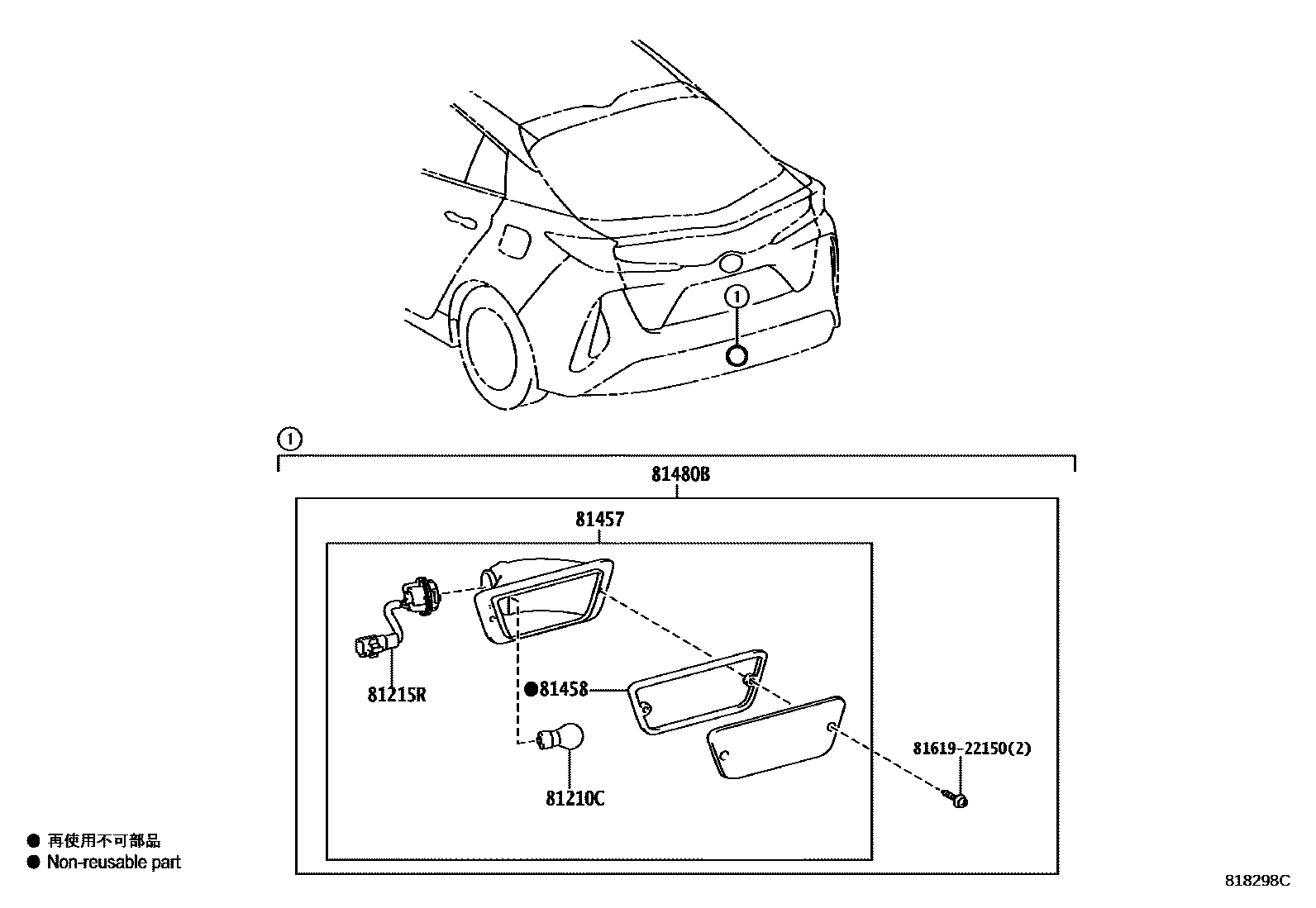 1

1

81480B

81457

81215R

●81458

81210C

81619-22150(2)

● 再使用不可部品
● Non-reusable part

818298C