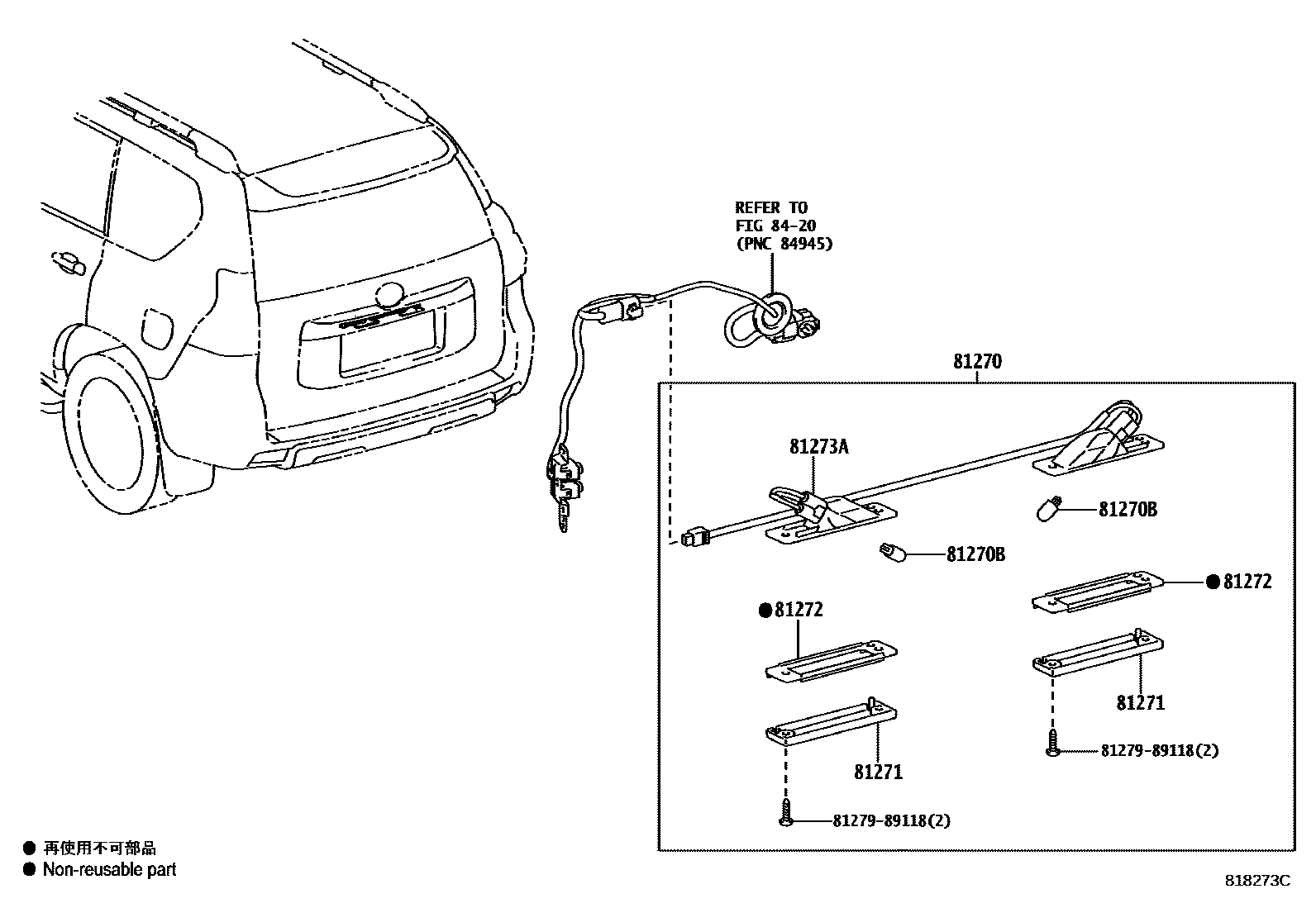 REFER TO
FIG 84-20
(PNC 84945)

81270

81273A

81270B

81270B

● 81272

● 81272

81271

81271

81279-89118(2)

81279-89118(2)

● 再使用不可部品
● Non-reusable part

818273C