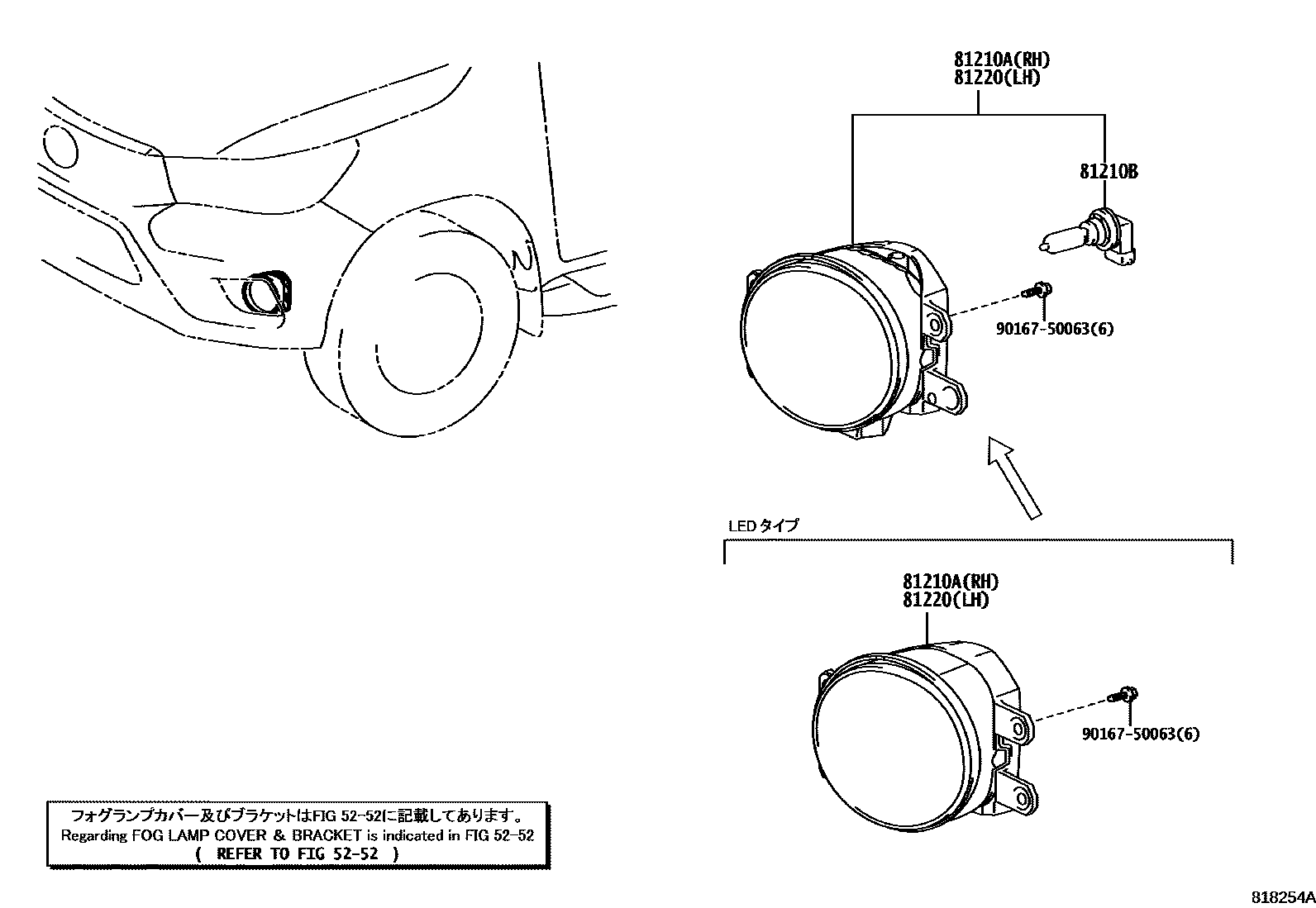 81210A(RH)
81220(LH)

81210B

90167-50063(6)

LEDタイプ

81210A(RH)
81220(LH)

90167-50063(6)

フォグランプカバー及びブラケットはFIG 52-52に記載してあります。
Regarding FOG LAMP COVER & BRACKET is indicated in FIG 52-52
( REFER TO FIG 52-52 )

818254A