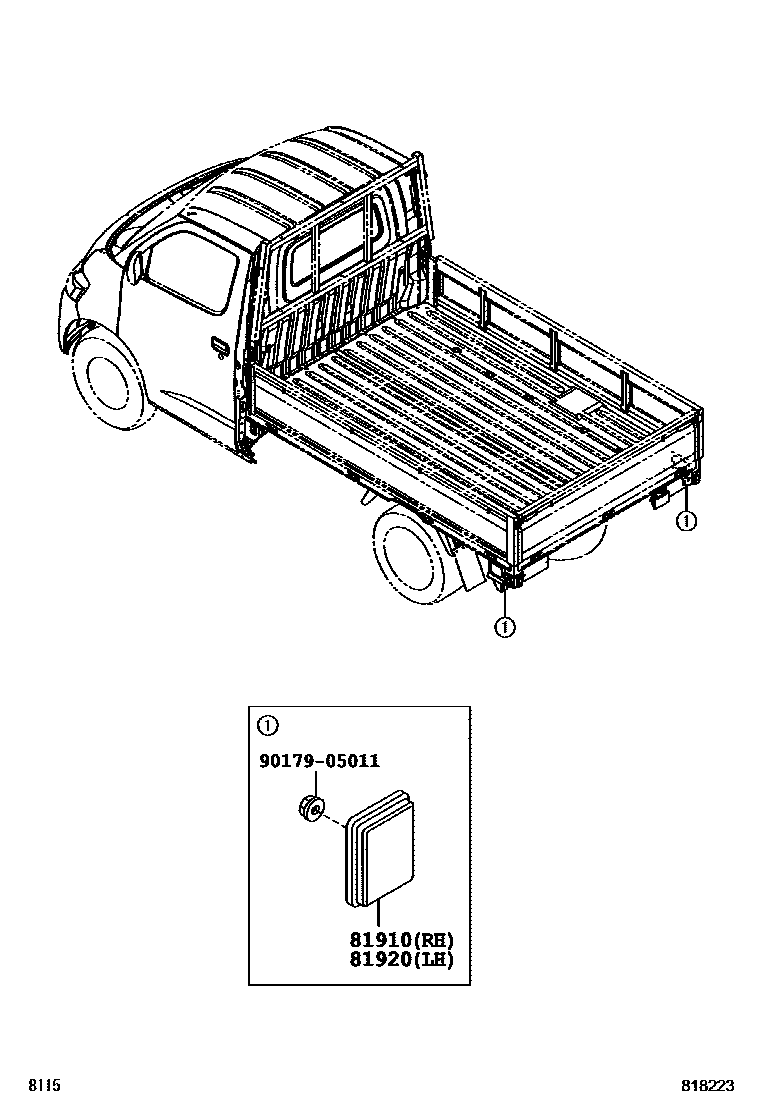 ①

①

①

90179-05011

81910(RH)
81920(LH)

8115

818223