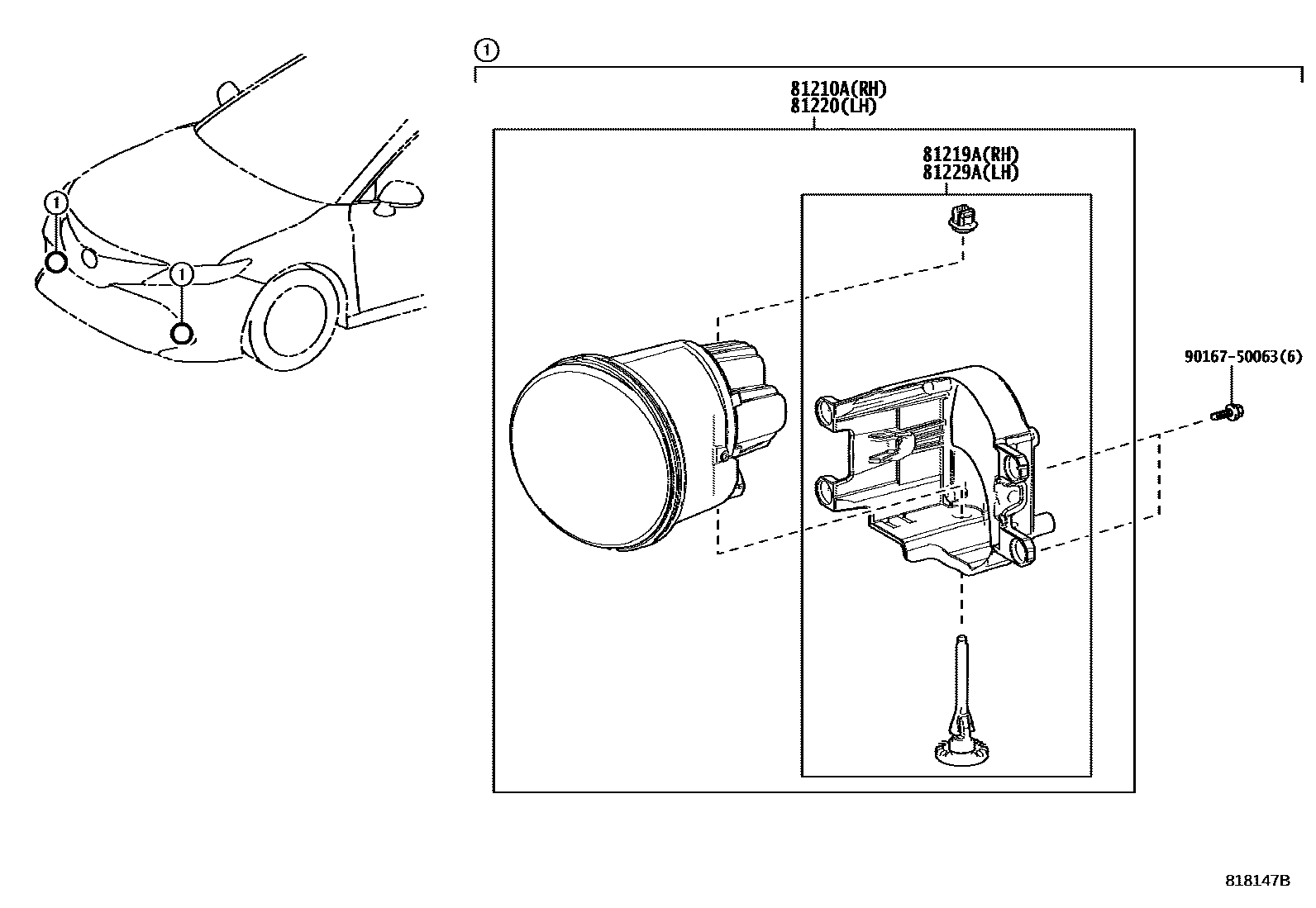 1

1

1

81210A(RH)
81220(LH)

81219A(RH)
81229A(LH)

90167-50063(6)

818147B