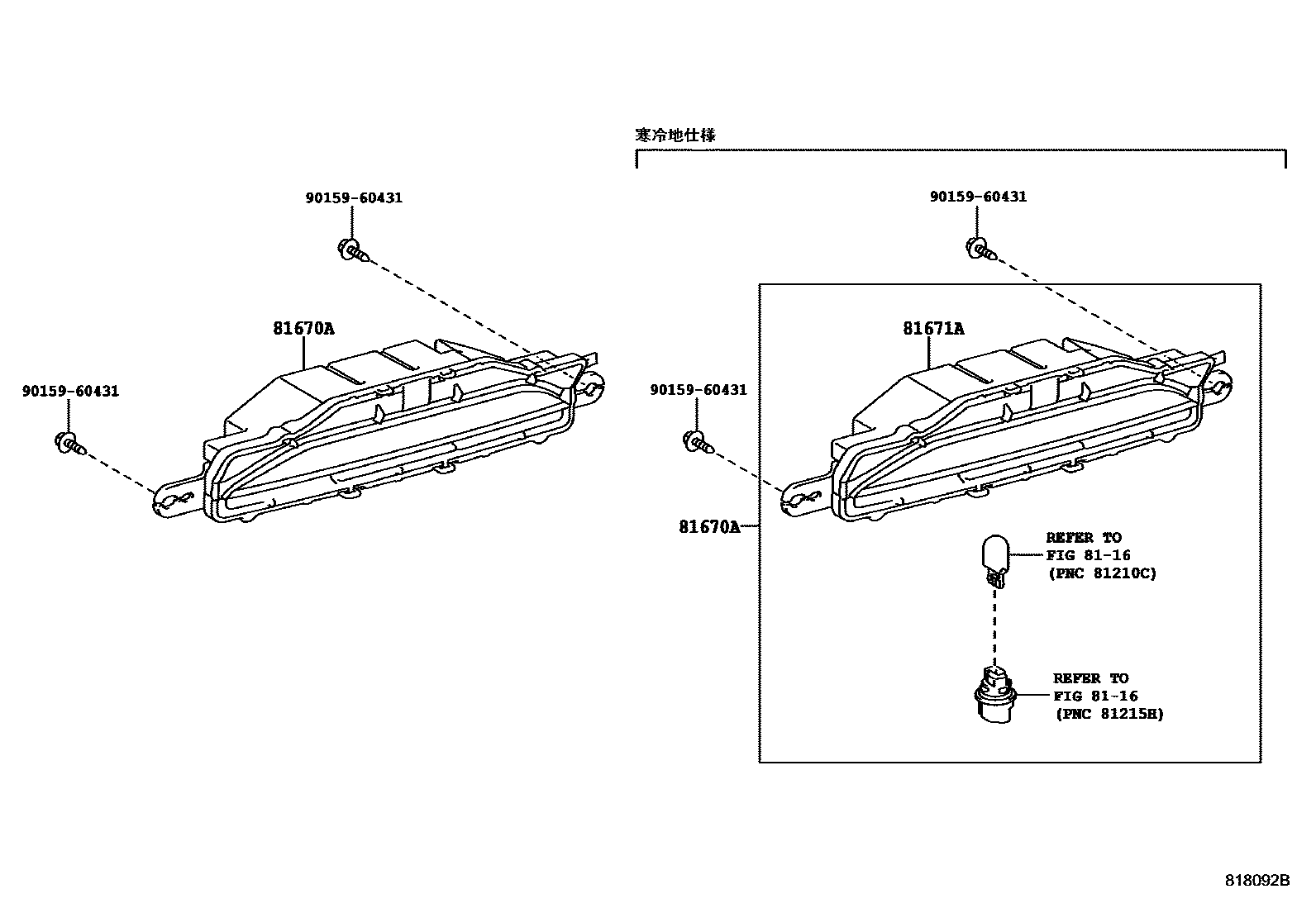 寒冷地仕様

90159-60431

81670A

90159-60431

90159-60431

81671A

90159-60431

81670A

REFER TO
FIG 81-16
(PNC 81210C)

REFER TO
FIG 81-16
(PNC 81215H)

818092B