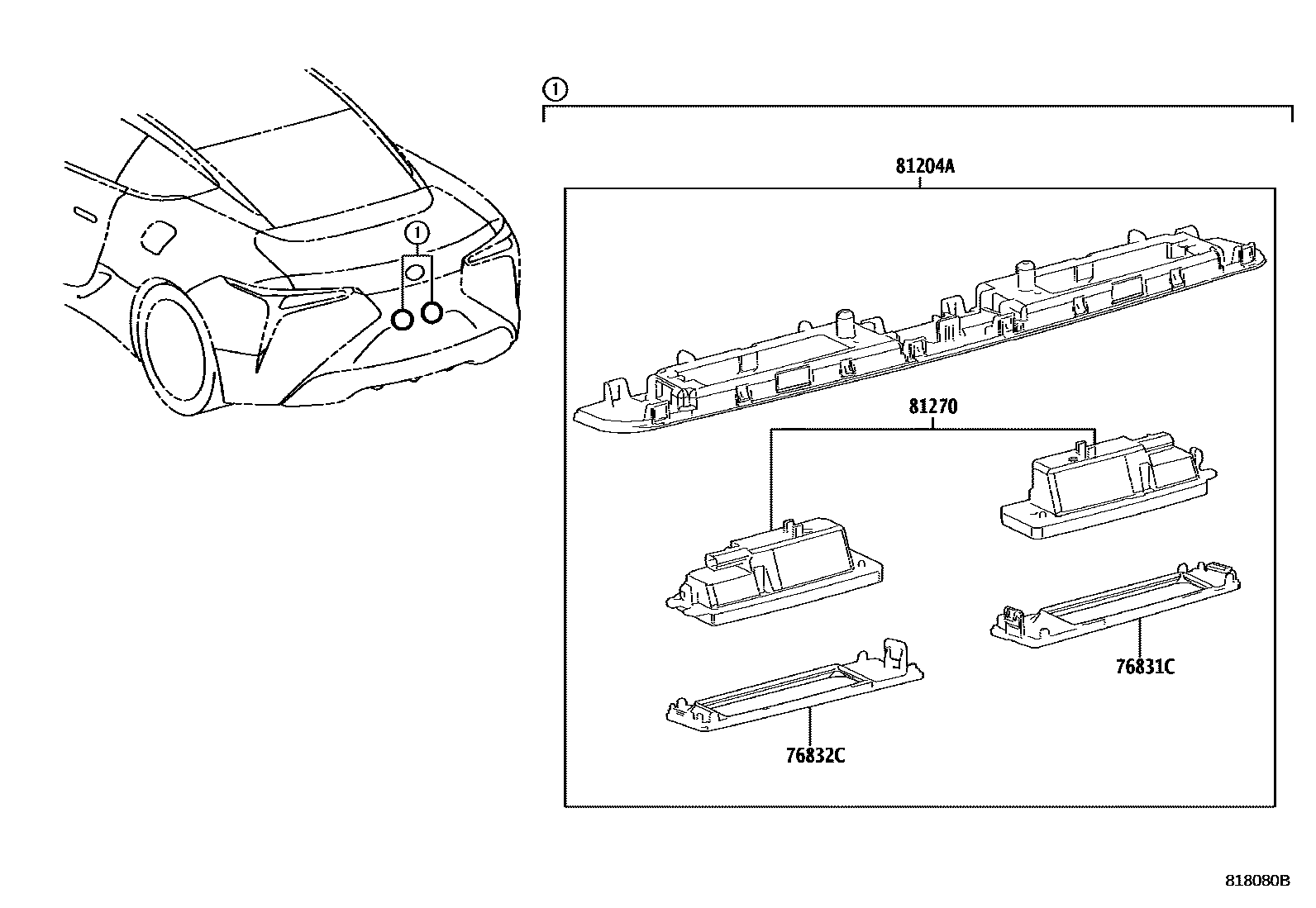 1

1

81204A

81270

76831C

76832C

818080B