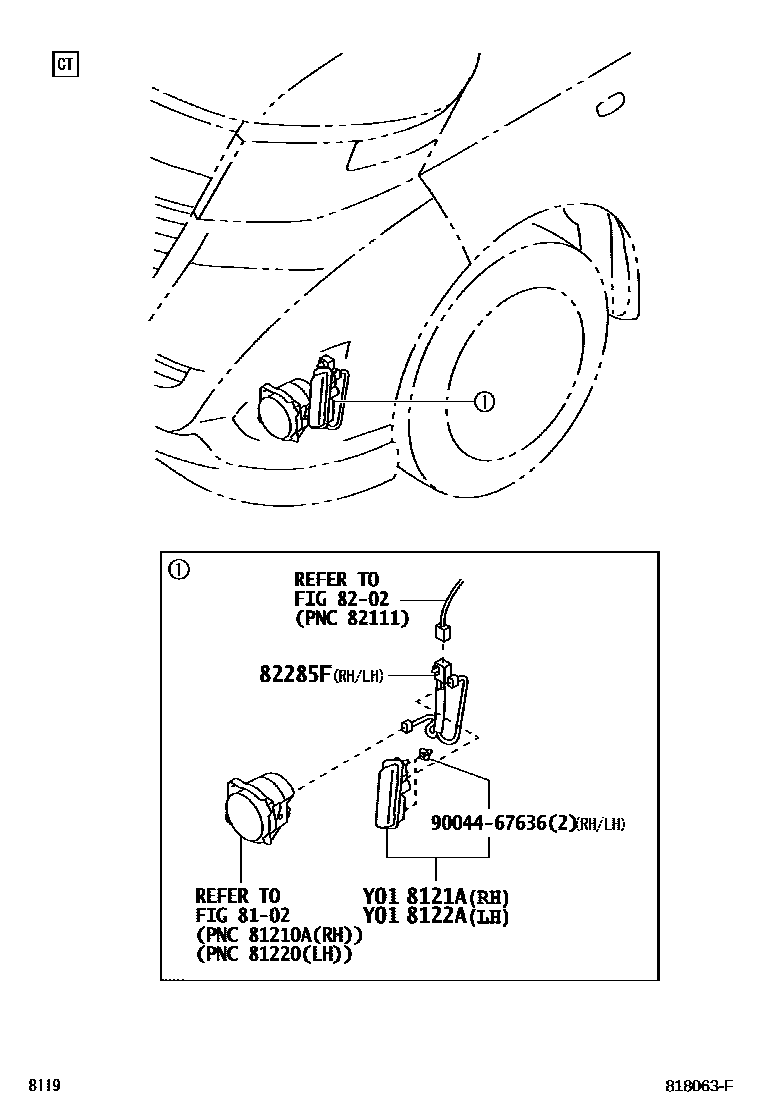 CT

①

①

REFER TO
FIG 82-02
(PNC 82111)

82285F(RH/LH)

90044-67636(2)(RH/LH)

REFER TO
FIG 81-02
(PNC 81210A(RH))
(PNC 81220(LH))

Y01 8121A(RH)
Y01 8122A(LH)

8119

818063-F