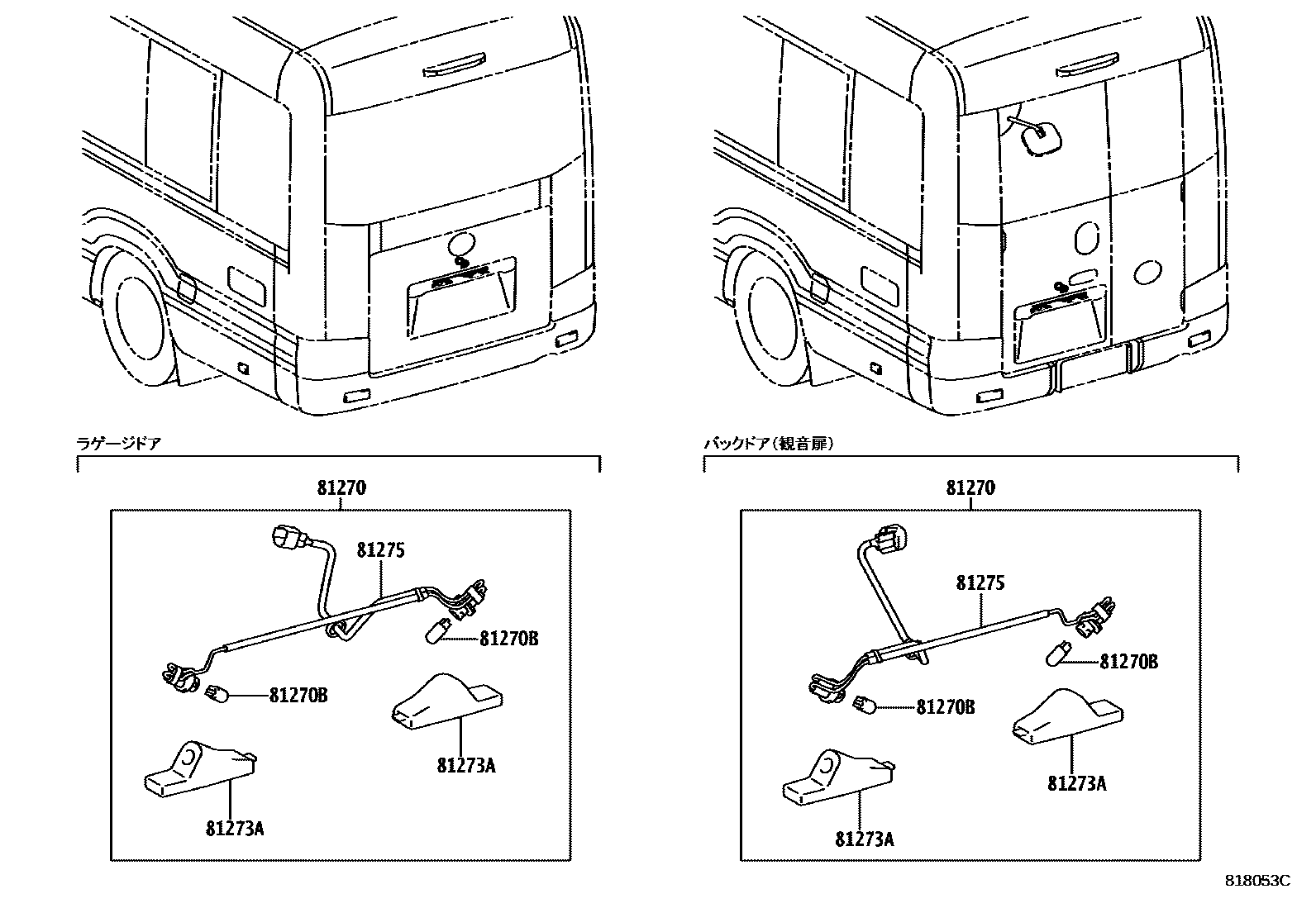 ラゲージドア

81270

81275

81270B

81270B

81273A

81273A

バックドア(観音扉)

81270

81275

81270B

81270B

81273A

81273A

818053C