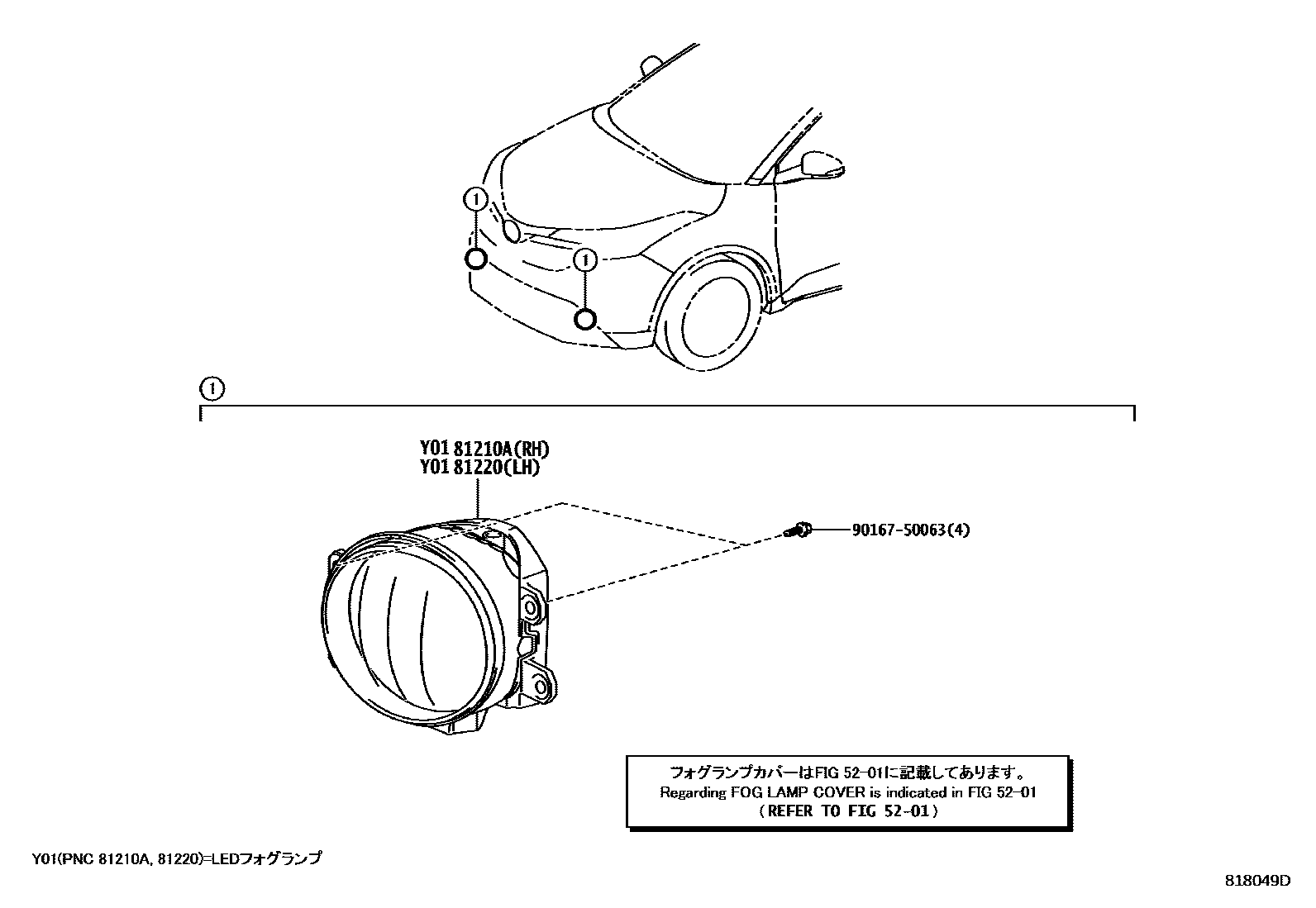 ①
①
①

Y01 81210A(RH)
Y01 81220(LH)

90167-50063(4)

フォグランプカバーはFIG 52-01に記載してあります。
Regarding FOG LAMP COVER is indicated in FIG 52-01
（REFER TO FIG 52-01）

Y01(PNC 81210A, 81220)=LEDフォグランプ

818049D