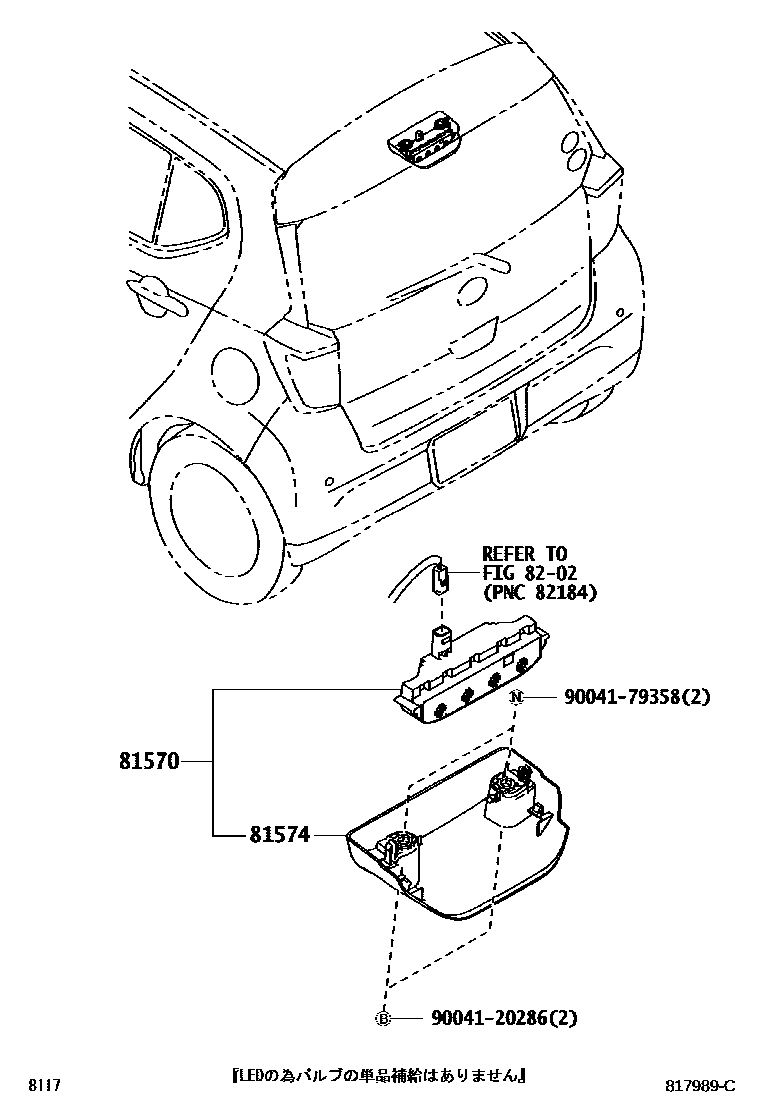 REFER TO
FIG 82-02
(PNC 82184)

N 90041-79358(2)

81570

81574

B 90041-20286(2)

8117

『LEDの為バルブの単品補給はありません』

817989-C