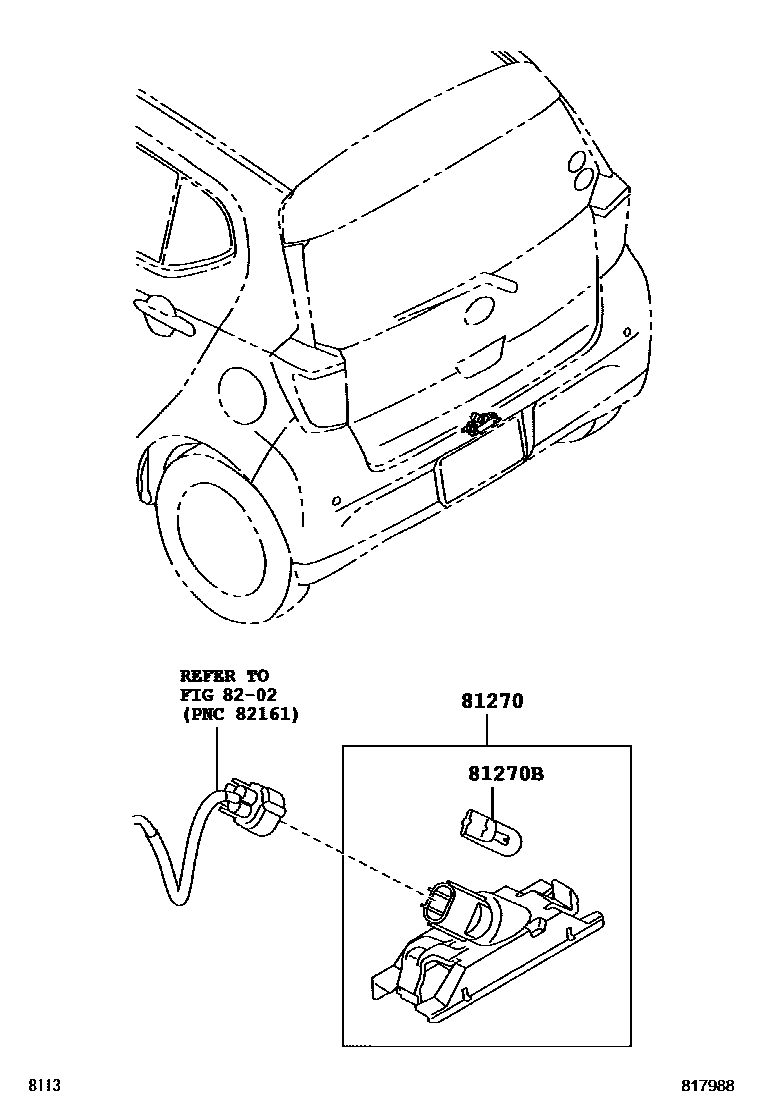 REFER TO
FIG 82-02
(PNC 82161)

81270

81270B

8113

817988