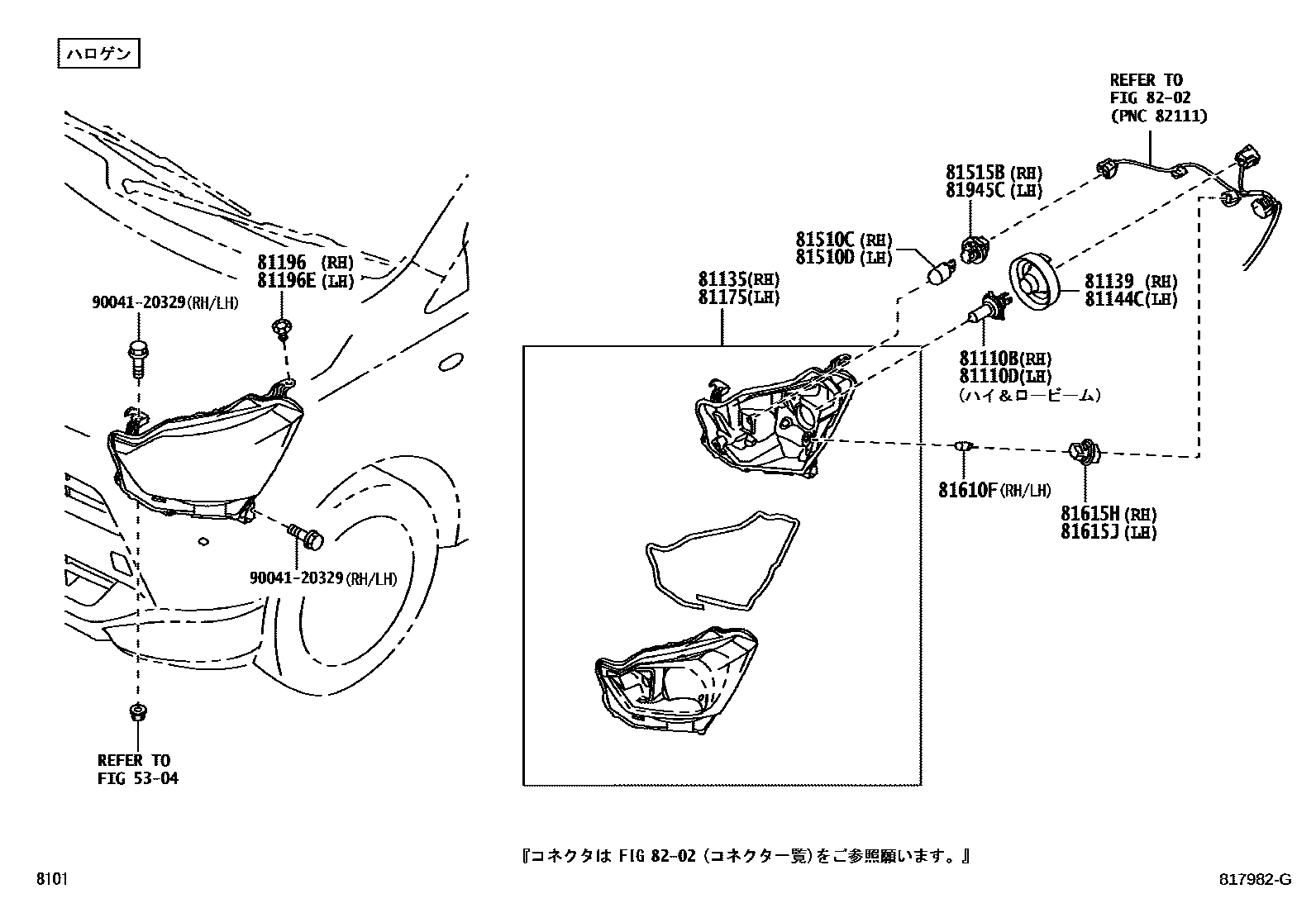 ハロゲン

REFER TO
FIG 82-02
(PNC 82111)

81515B (RH)
81945C (LH)

81510C (RH)
81510D (LH)

81196 (RH)
81196E (LH)

90041-20329(RH/LH)

81135(RH)
81175(LH)

81139 (RH)
81144C(LH)

81110B(RH)
81110D(LH)
(ハイ＆ロービーム)

81610F(RH/LH)

81615H (RH)
81615J (LH)

90041-20329(RH/LH)

REFER TO
FIG 53-04

『コネクタは FIG 82-02 (コネクタ一覧)をご参照願います。』

8101

817982-G