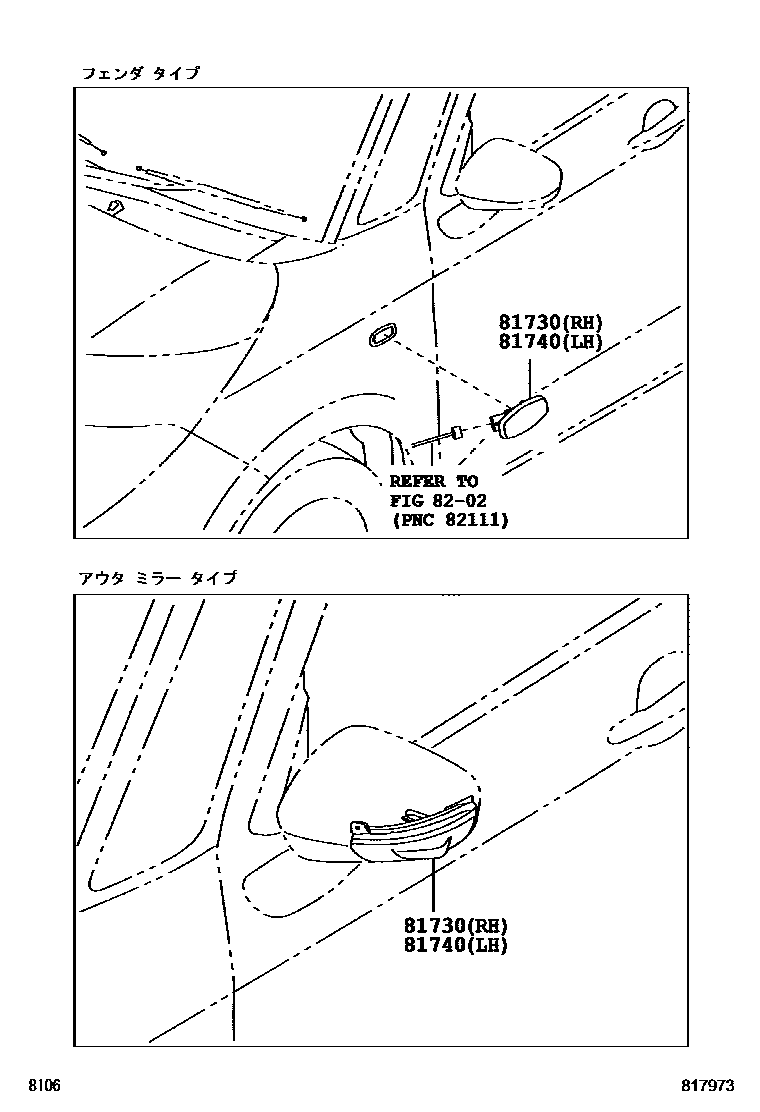 フェンダ タイプ

81730(RH)
81740(LH)

REFER TO
FIG 82-02
(PNC 82111)

アウタ ミラー タイプ

81730(RH)
81740(LH)

8106

817973