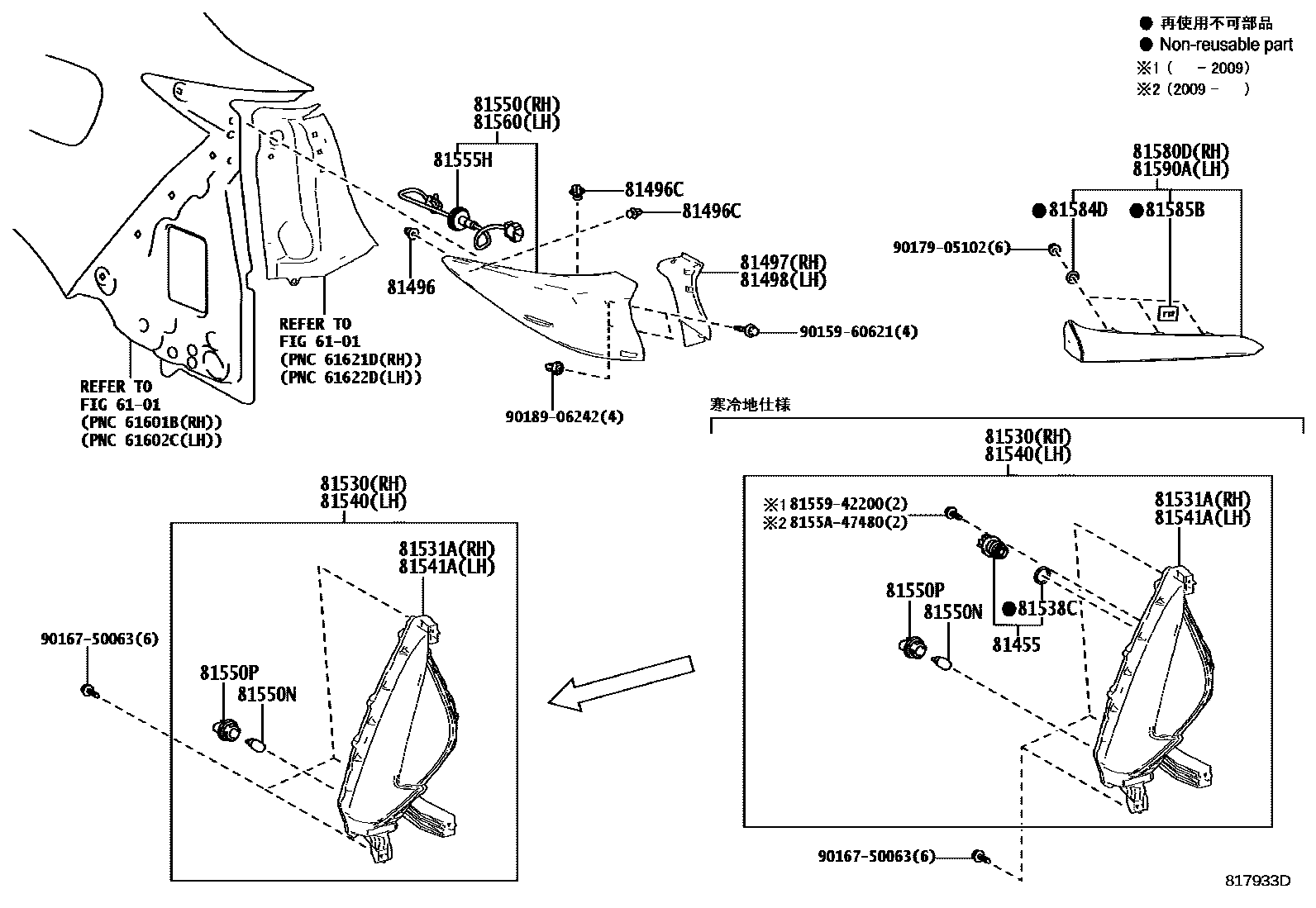 ● 再使用不可部品
● Non-reusable part
※1 (  - 2009)
※2 (2009 -  )

81550(RH)
81560(LH)
81555H
81496C
81496C
81496
81497(RH)
81498(LH)
90159-60621(4)
90189-06242(4)

REFER TO
FIG 61-01
(PNC 61621D(RH))
(PNC 61622D(LH))

REFER TO
FIG 61-01
(PNC 61601B(RH))
(PNC 61602C(LH))

81580D(RH)
81590A(LH)
●81584D
●81585B
90179-05102(6)

寒冷地仕様
81530(RH)
81540(LH)
※1 81559-42200(2)
※2 8155A-47480(2)
81531A(RH)
81541A(LH)
81550P
81550N
●81538C
81455
90167-50063(6)

81530(RH)
81540(LH)
81531A(RH)
81541A(LH)
90167-50063(6)
81550P
81550N

817933D