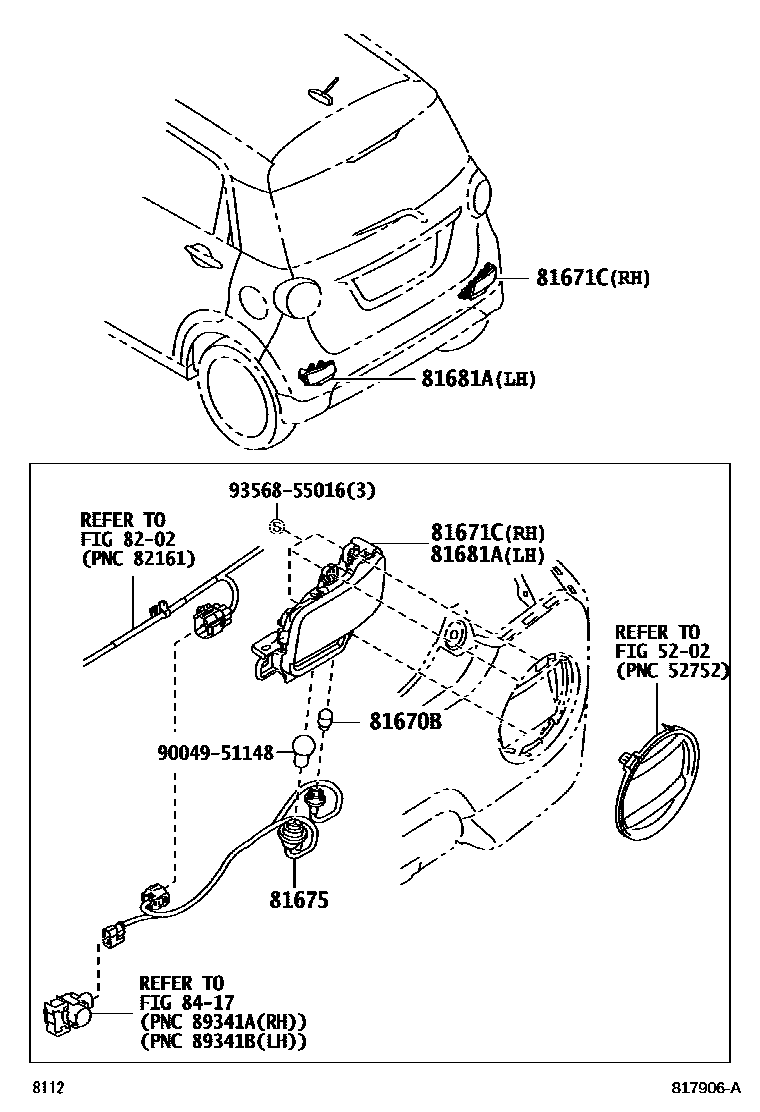 81671C(RH)

81681A(LH)

93568-55016(3)

REFER TO
FIG 82-02
(PNC 82161)

81671C(RH)
81681A(LH)

REFER TO
FIG 52-02
(PNC 52752)

81670B

90049-51148

81675

REFER TO
FIG 84-17
(PNC 89341A(RH))
(PNC 89341B(LH))

8112

817906-A